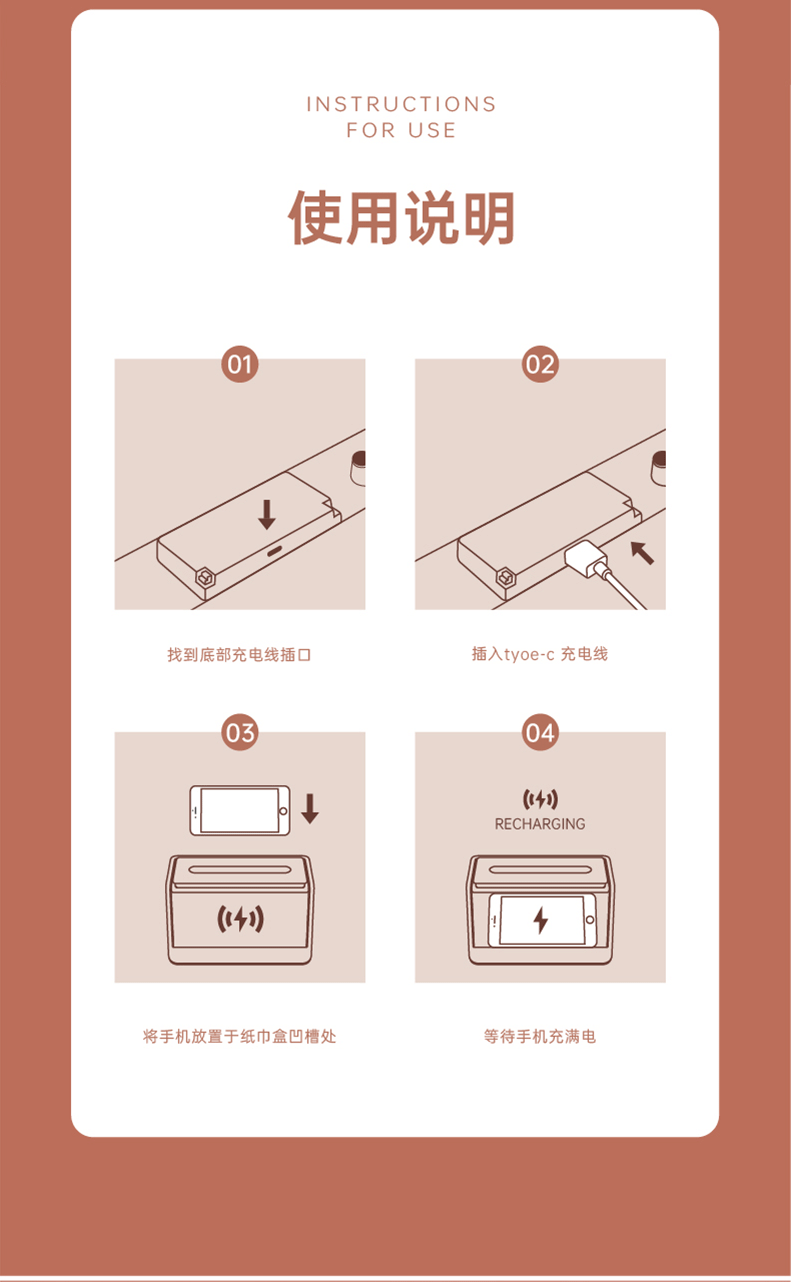 INSTRUCTIONS
FOR USE

使用说明

01

找到底部充电线插口

02

插入tyoe-c 充电线

03

将手机放置于纸巾盒凹槽处

04

RECHARGING

等待手机充满电