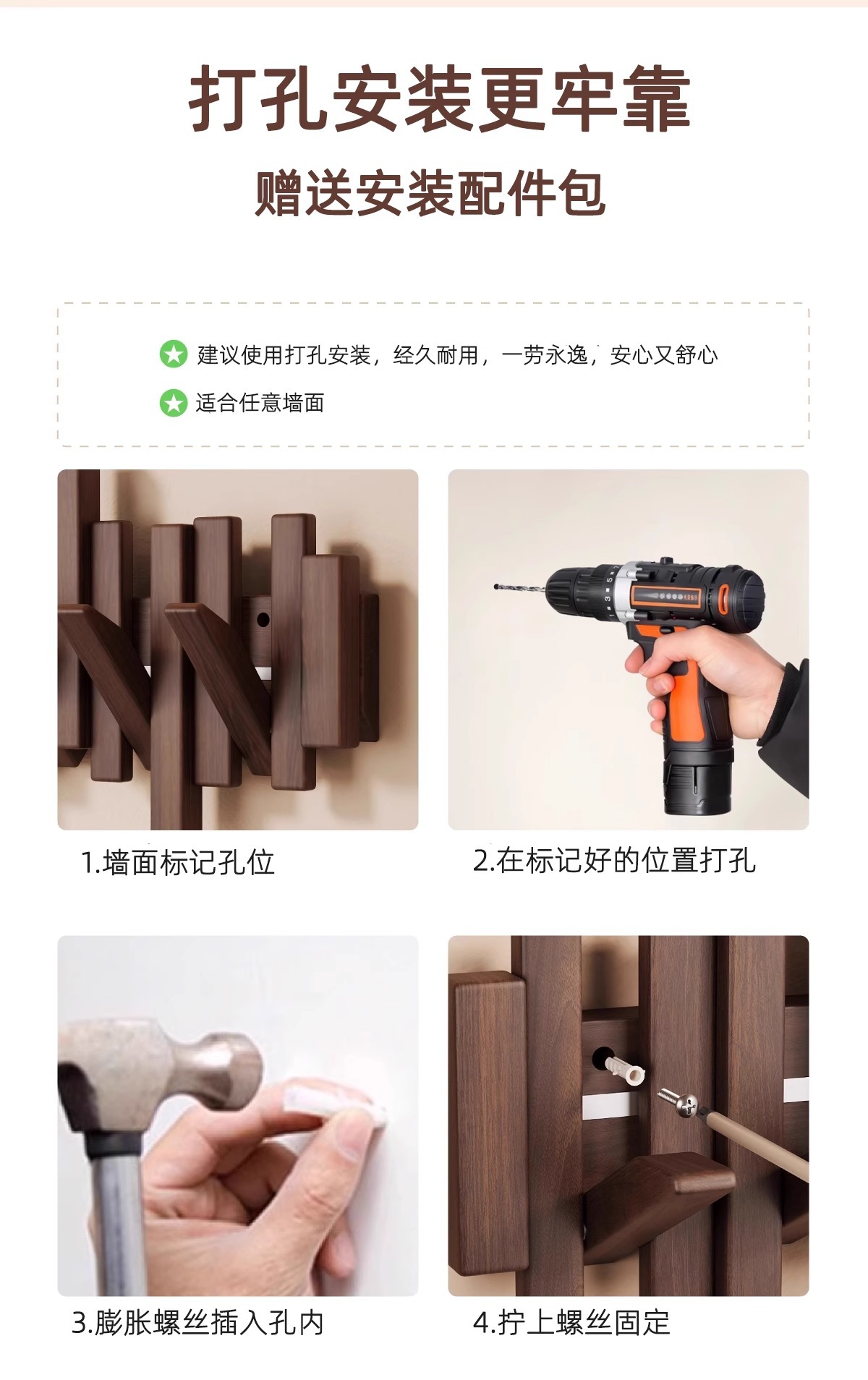 打孔安装更牢靠

赠送安装配件包

建议使用打孔安装，经久耐用，一劳永逸，安心又舒心

适合任意墙面

1.墙面标记孔位

2.在标记好的位置打孔

3.膨胀螺丝插入孔内

4.拧上螺丝固定