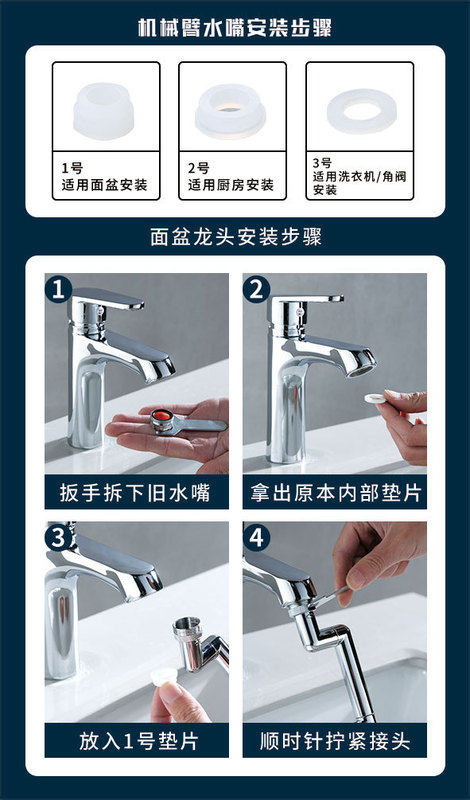 机械臂水嘴安装步骤

1号
适用面盆安装

2号
适用厨房安装

3号
适用洗衣机/角阀安装

面盆龙头安装步骤

1
扳手拆下旧水嘴

2
拿出原本内部垫片

3
放入1号垫片

4
顺时针拧紧接头