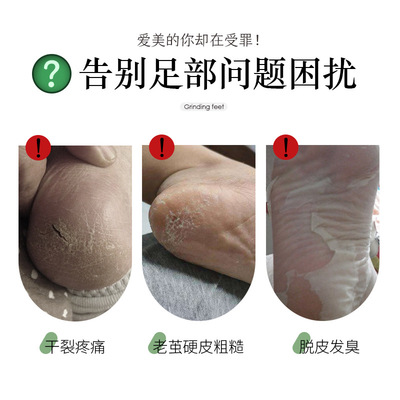 爱美的你却在受罪!

? 告别足部问题困扰

Grinding feet

!

!

!

干裂疼痛

老茧硬皮粗糙

脱皮发臭