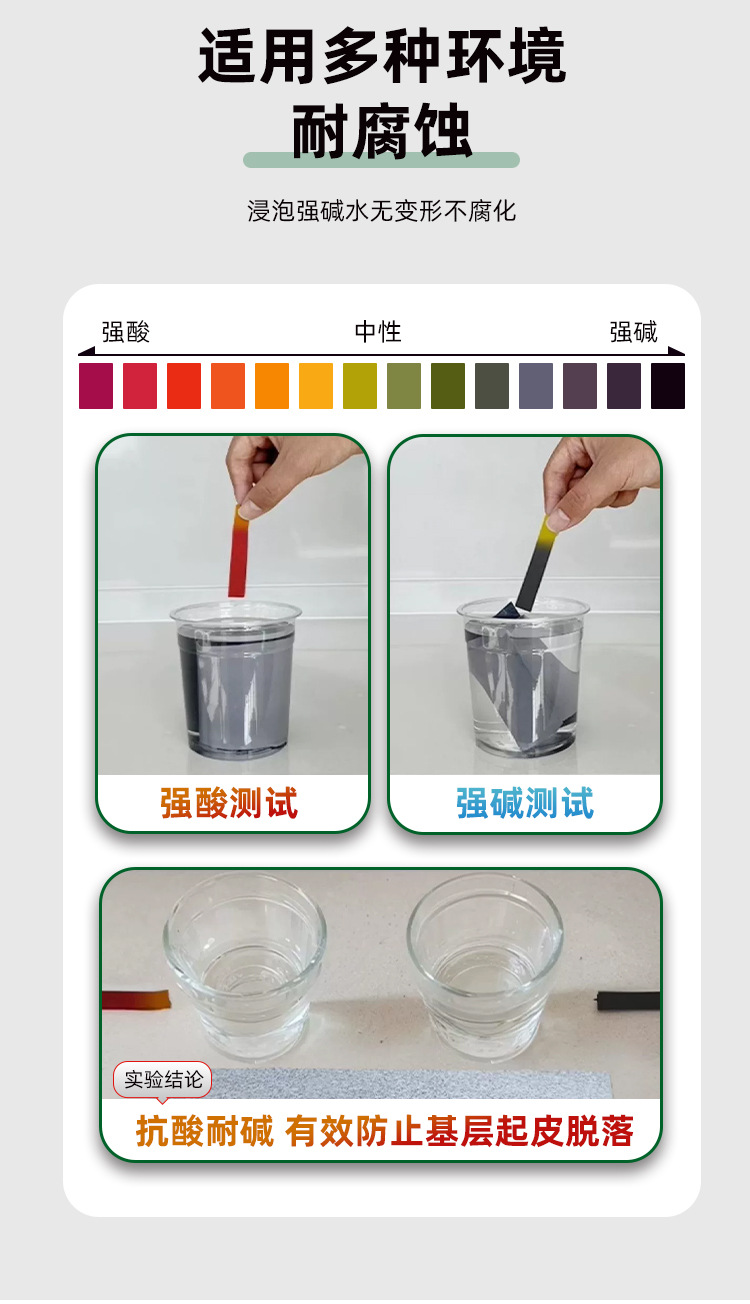 适用多种环境
耐腐蚀

浸泡强碱水无变形不腐化

强酸 中性 强碱

强酸测试

强碱测试

实验结论

抗酸耐碱 有效防止基层起皮脱落