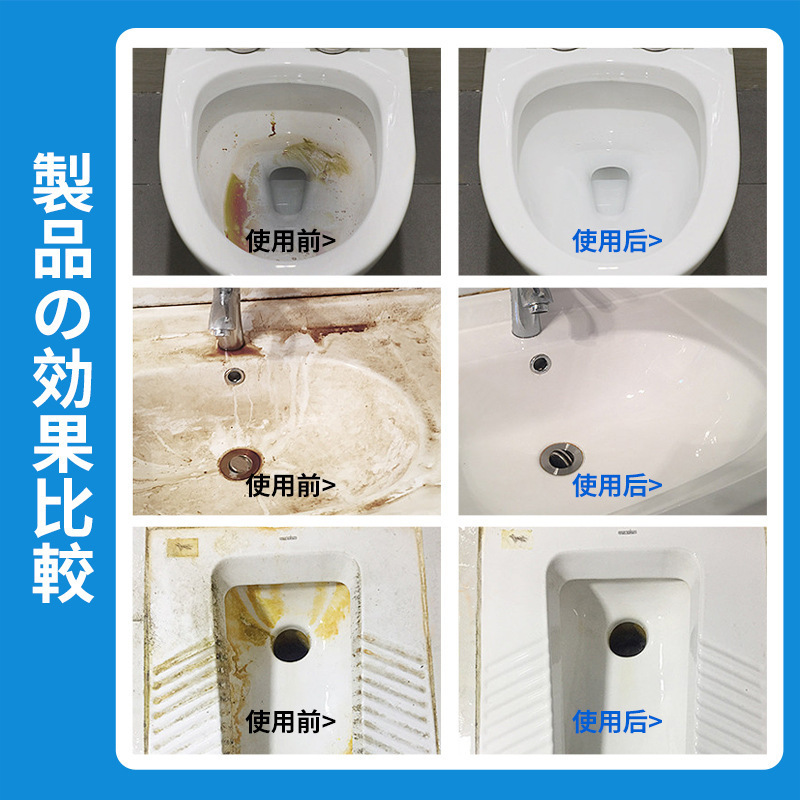 製品の効果比較

使用前>

使用后>

使用前>

使用后>

使用前>

使用后>