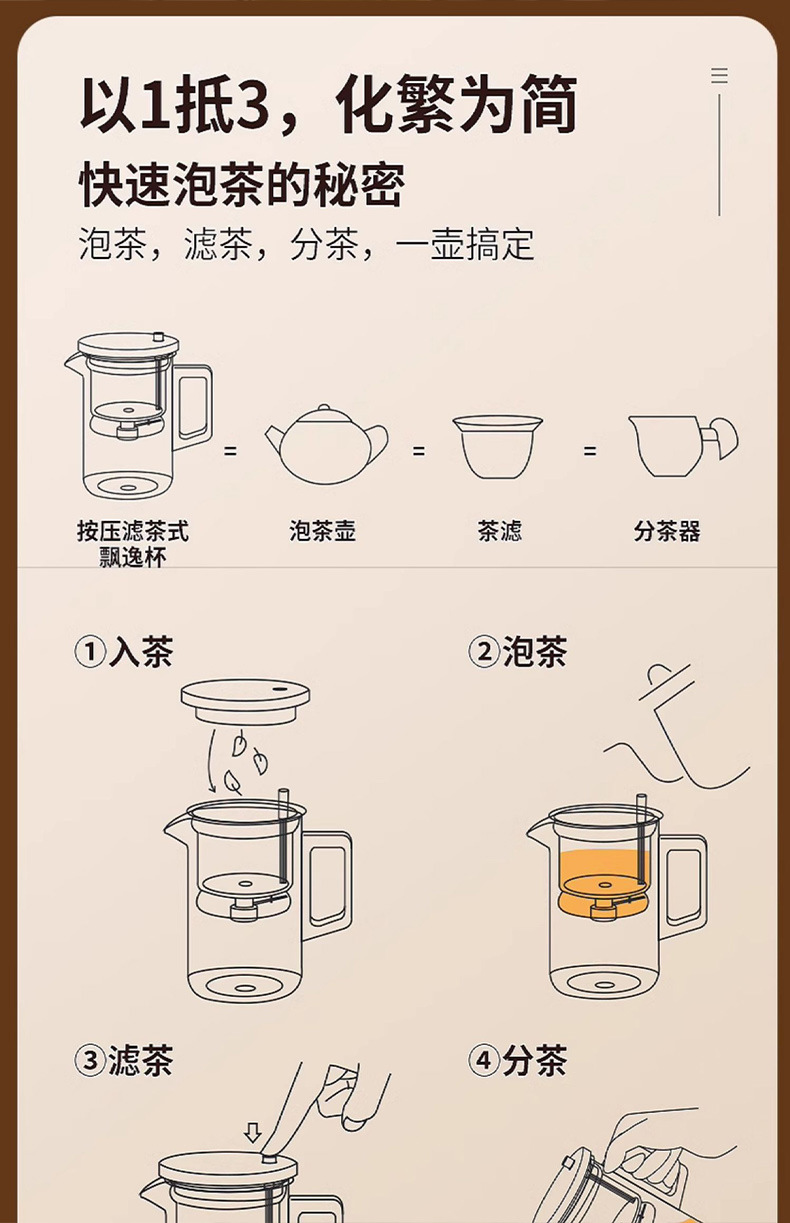 以1抵3，化繁为简

快速泡茶的秘密

泡茶，滤茶，分茶，一壶搞定

= = =

按压滤茶式飘逸杯

泡茶壶

茶滤

分茶器

①入茶

②泡茶

③滤茶

④分茶