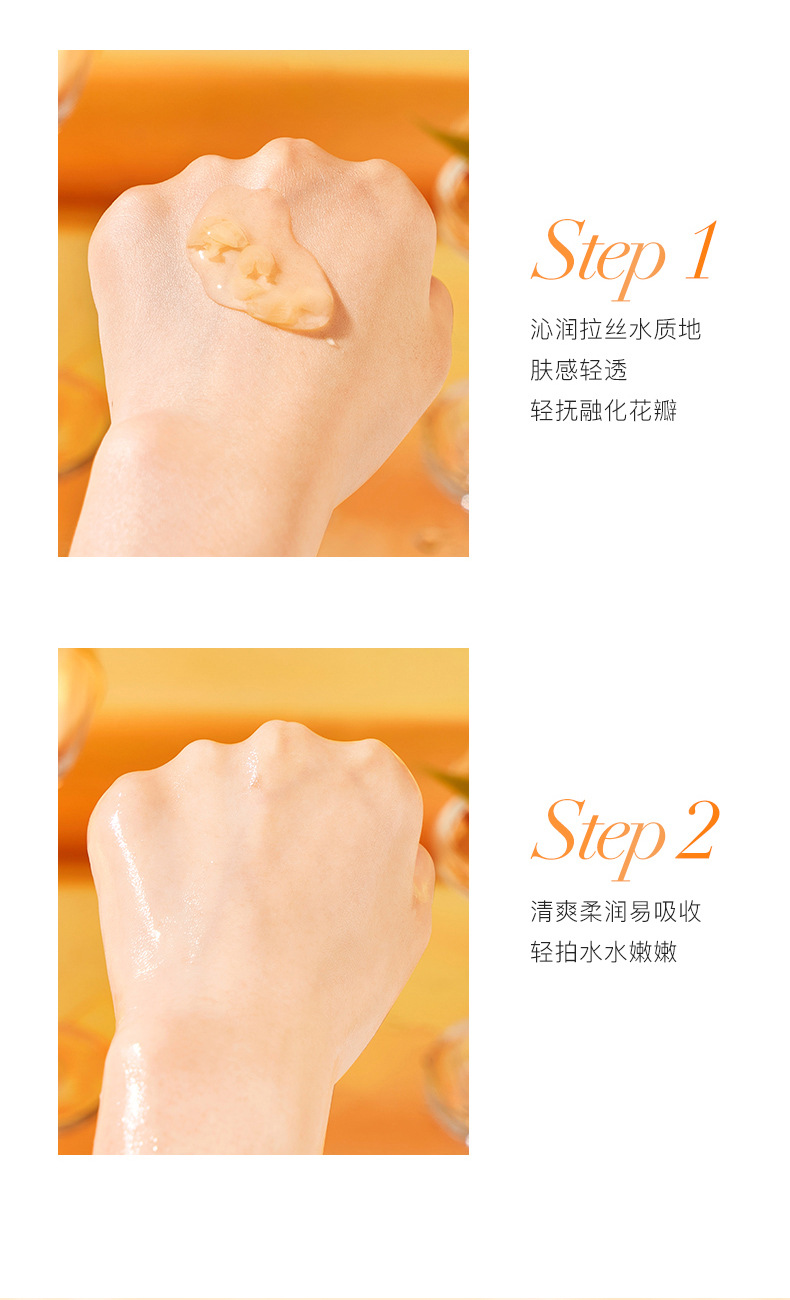 Step 1
沁润拉丝水质地
肤感轻透
轻抚融化花瓣

Step 2
清爽柔润易吸收
轻拍水水嫩嫩