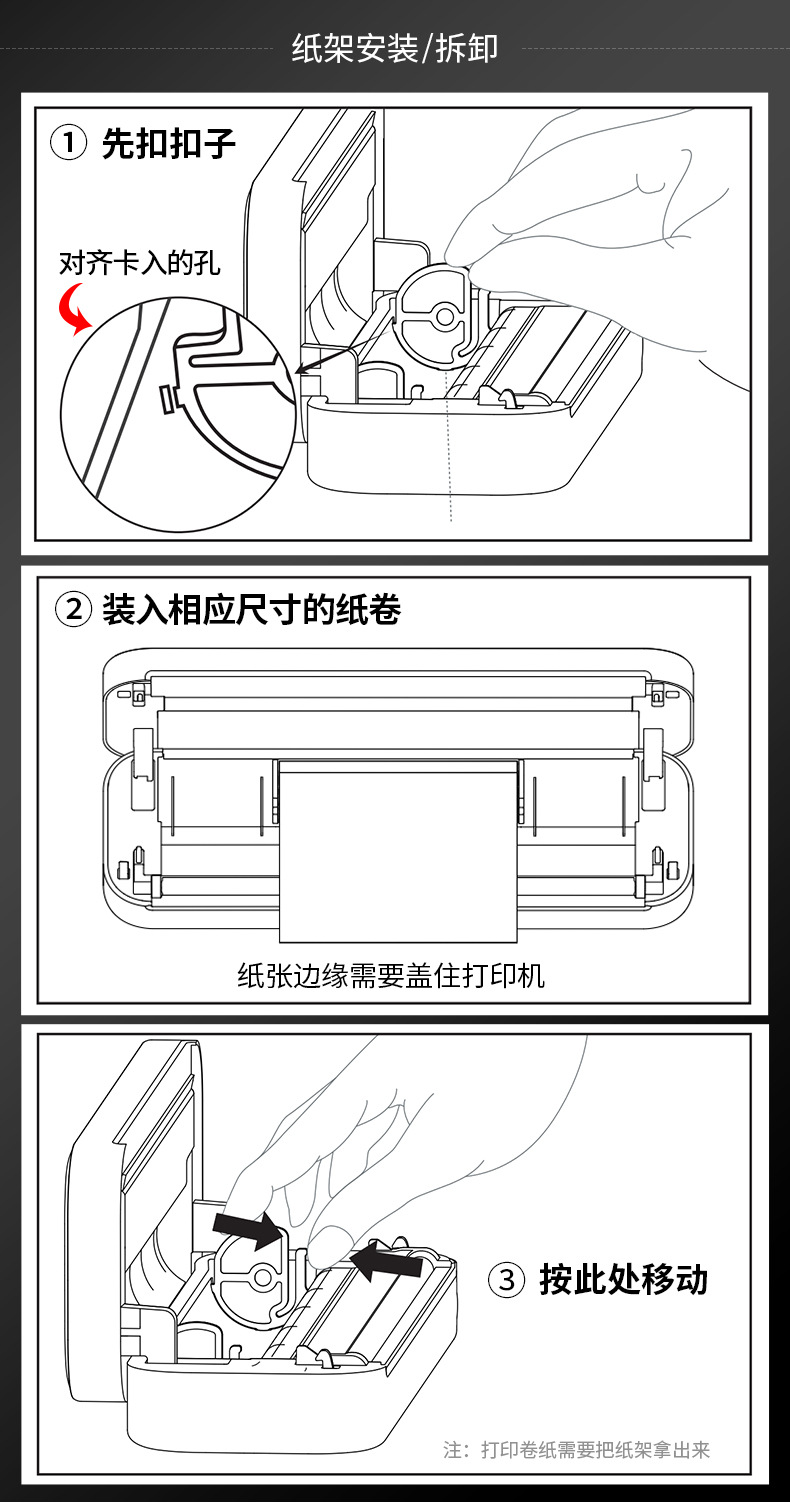 纸架安装/拆卸

① 先扣扣子

对齐卡入的孔

② 装入相应尺寸的纸卷

纸张边缘需要盖住打印机

③ 按此处移动

注：打印卷纸需要把纸架拿出来