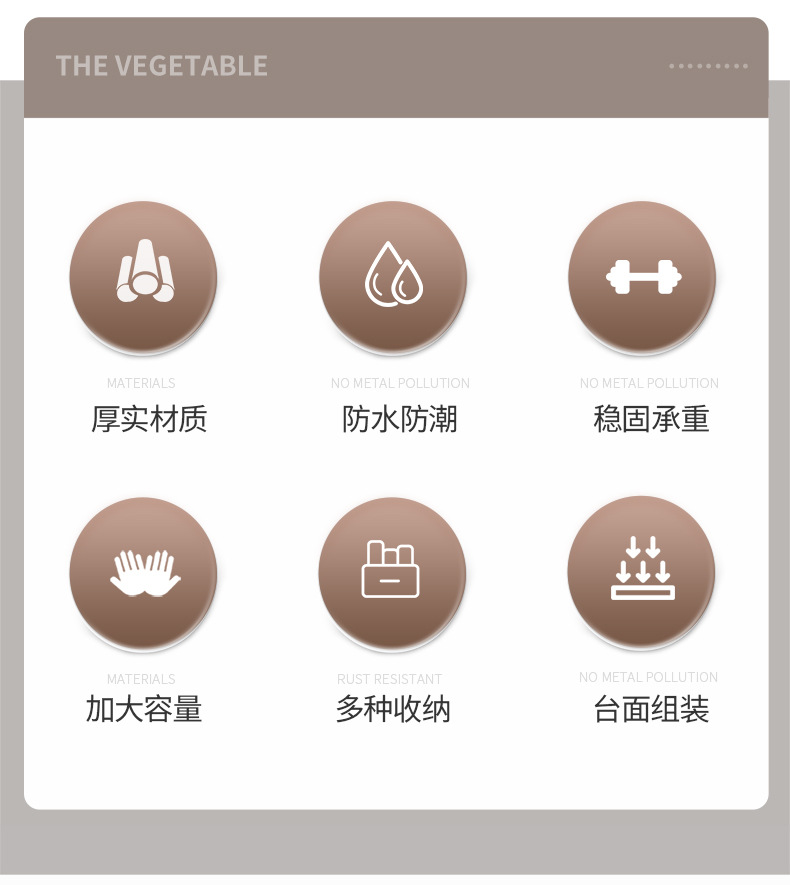 THE VEGETABLE

MATERIALS
厚实材质

NO METAL POLLUTION
防水防潮

NO METAL POLLUTION
稳固承重

MATERIALS
加大容量

RUST RESISTANT
多种收纳

NO METAL POLLUTION
台面组装