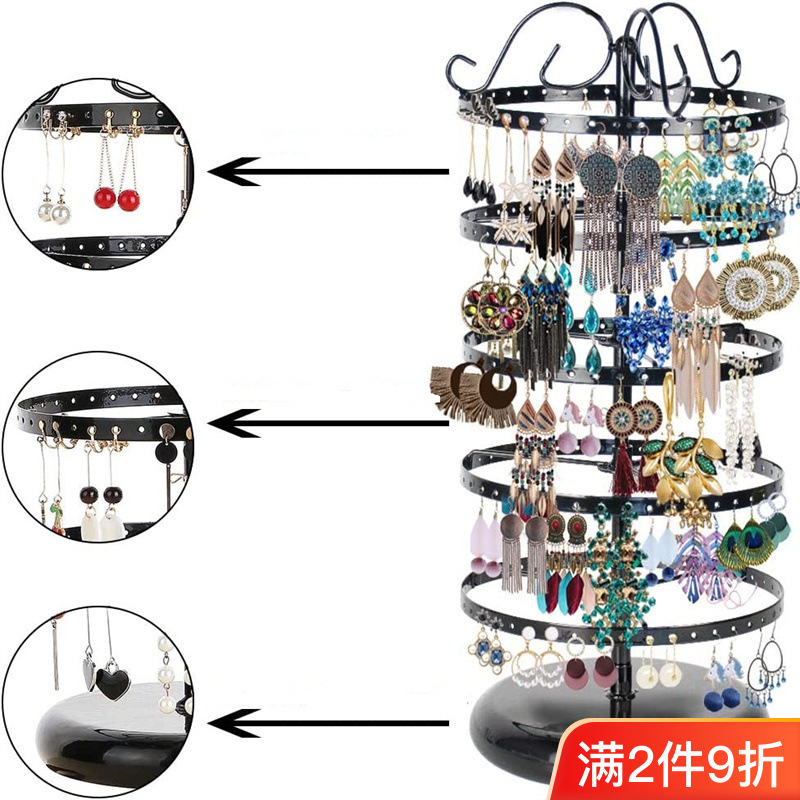 满2件9折