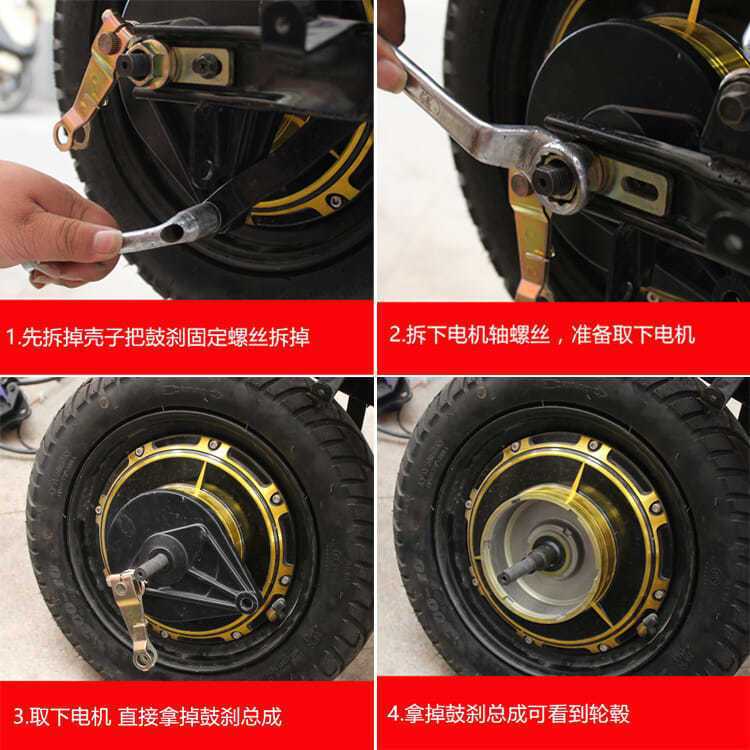 1.先拆掉壳子把鼓刹固定螺丝拆掉

2.拆下电机轴螺丝，准备取下电机

3.取下电机 直接拿掉鼓刹总成

4.拿掉鼓刹总成可看到轮毂