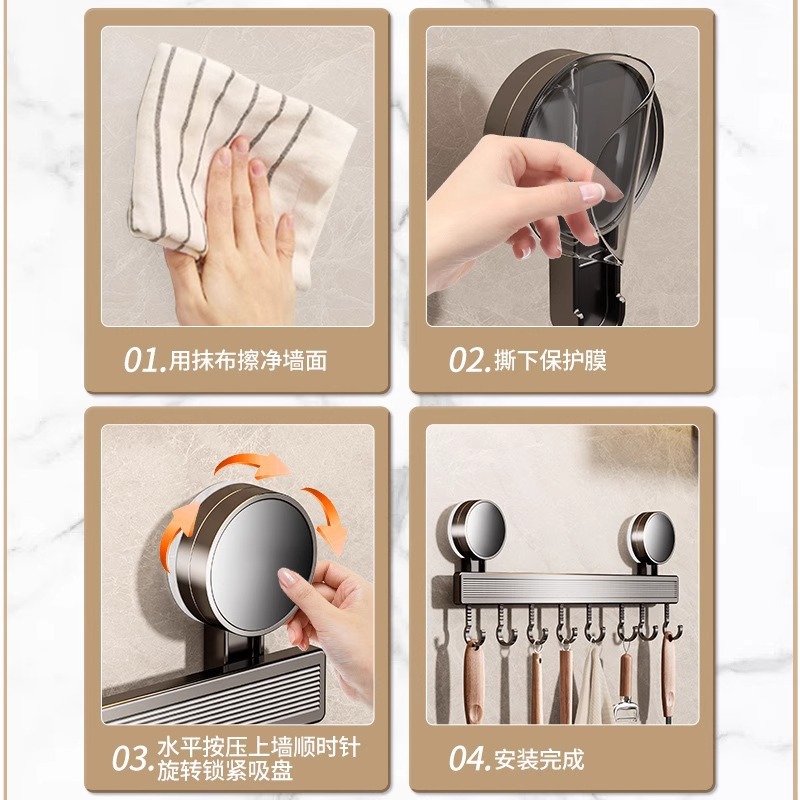 01.用抹布擦净墙面

02.撕下保护膜

03.水平按压上墙顺时针旋转锁紧吸盘

04.安装完成