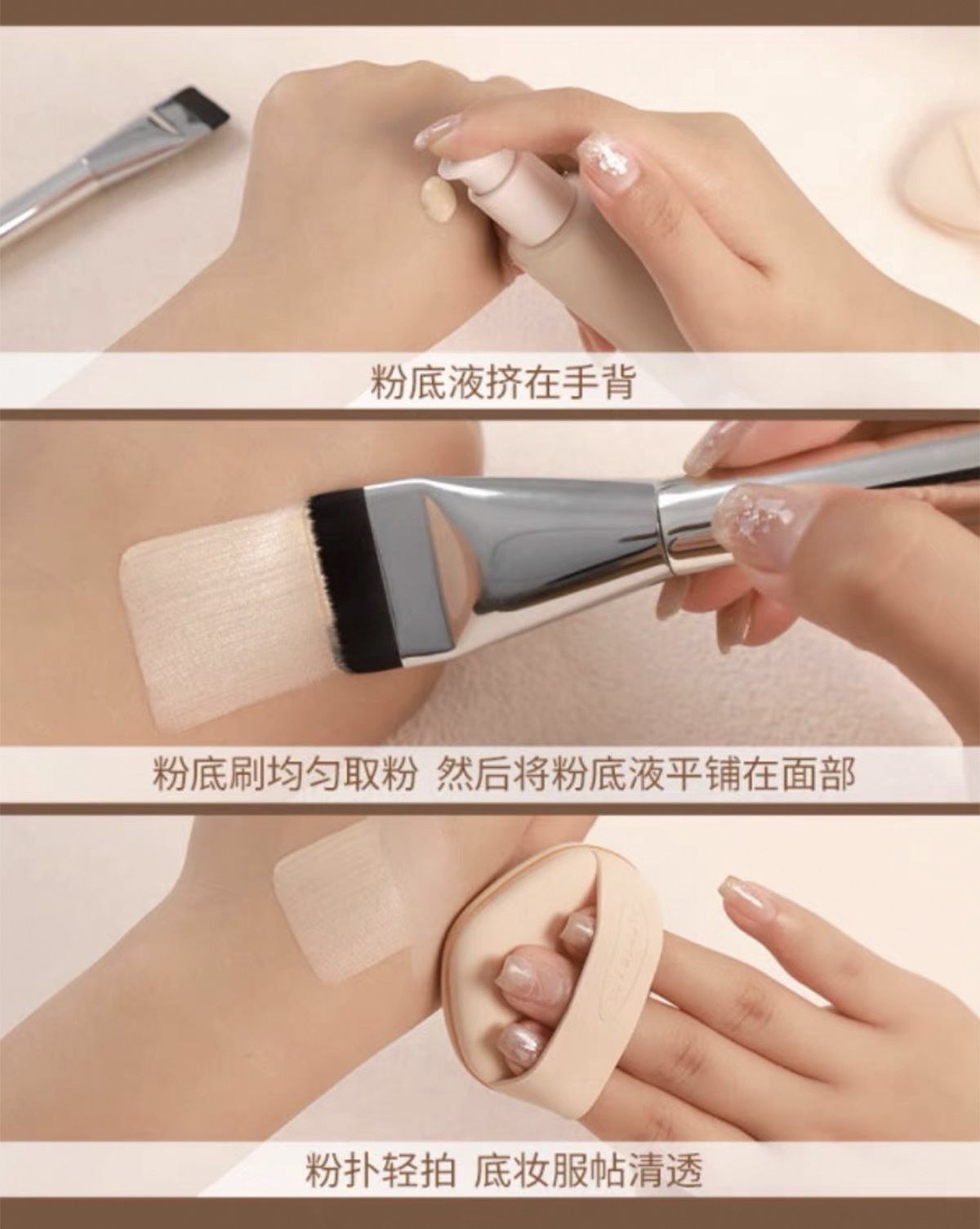 粉底液挤在手背

粉底刷均匀取粉 然后将粉底液平铺在面部

粉扑轻拍 底妆服帖清透