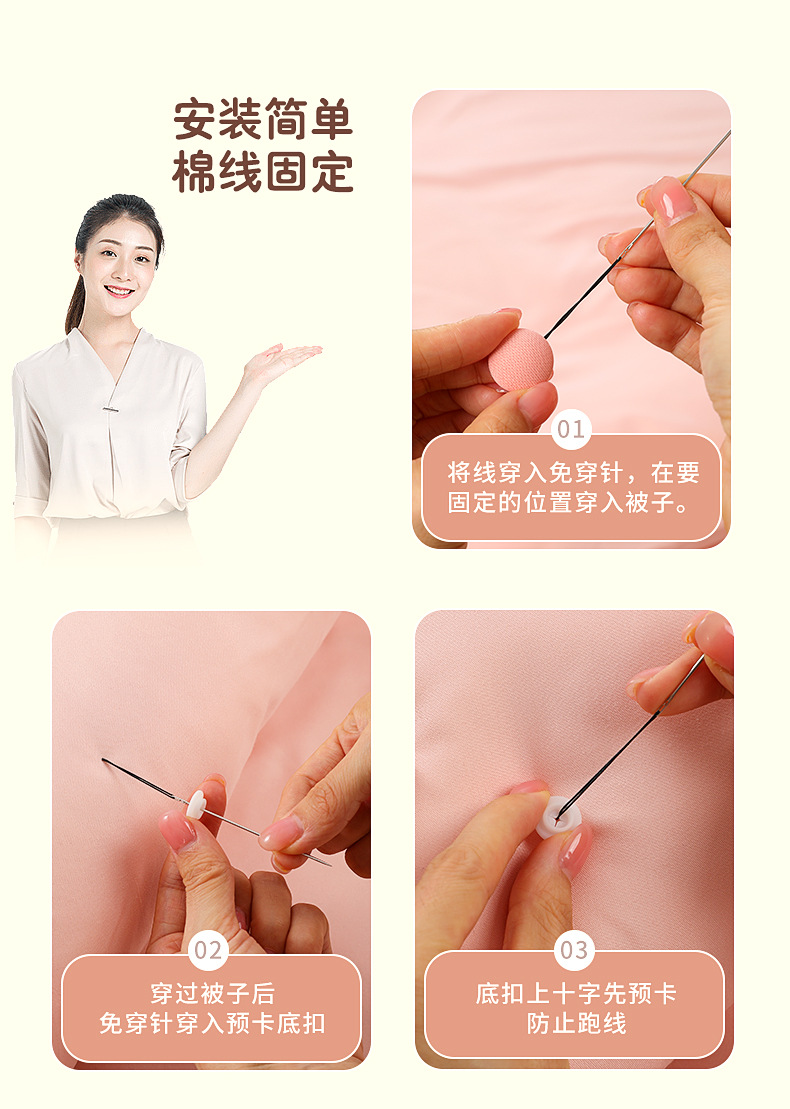 安装简单
棉线固定

01
将线穿入免穿针，在要固定的位置穿入被子。

02
穿过被子后
免穿针穿入预卡底扣

03
底扣上十字先预卡
防止跑线