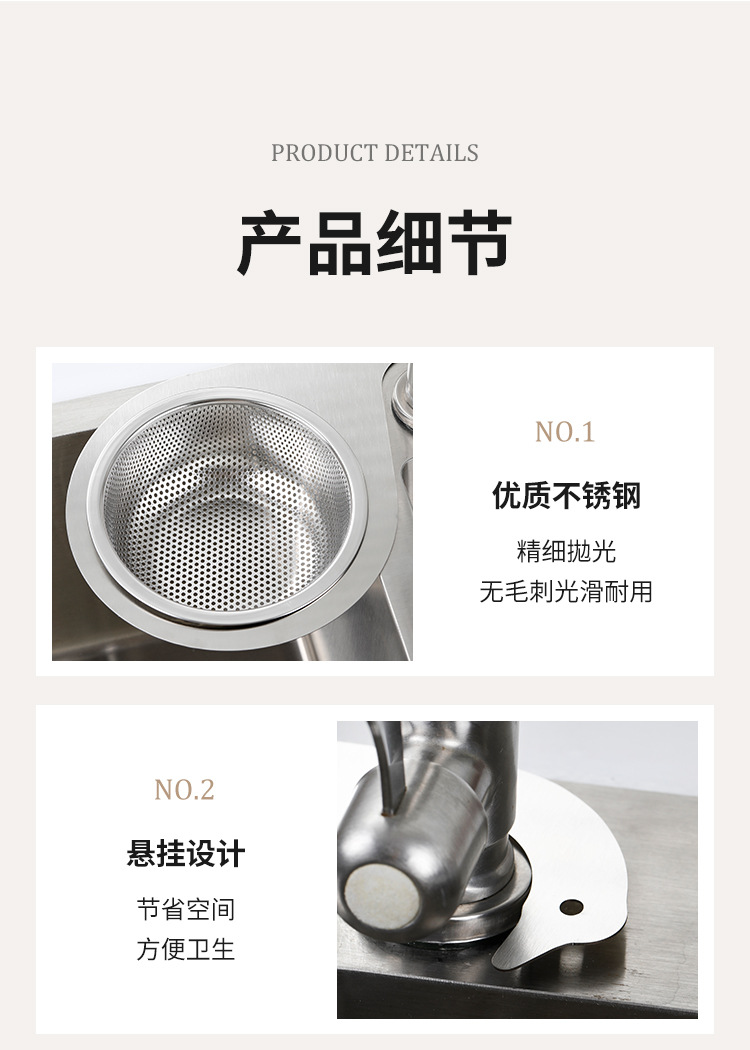 PRODUCT DETAILS

产品细节

NO.1

优质不锈钢

精细抛光
无毛刺光滑耐用

NO.2

悬挂设计

节省空间
方便卫生