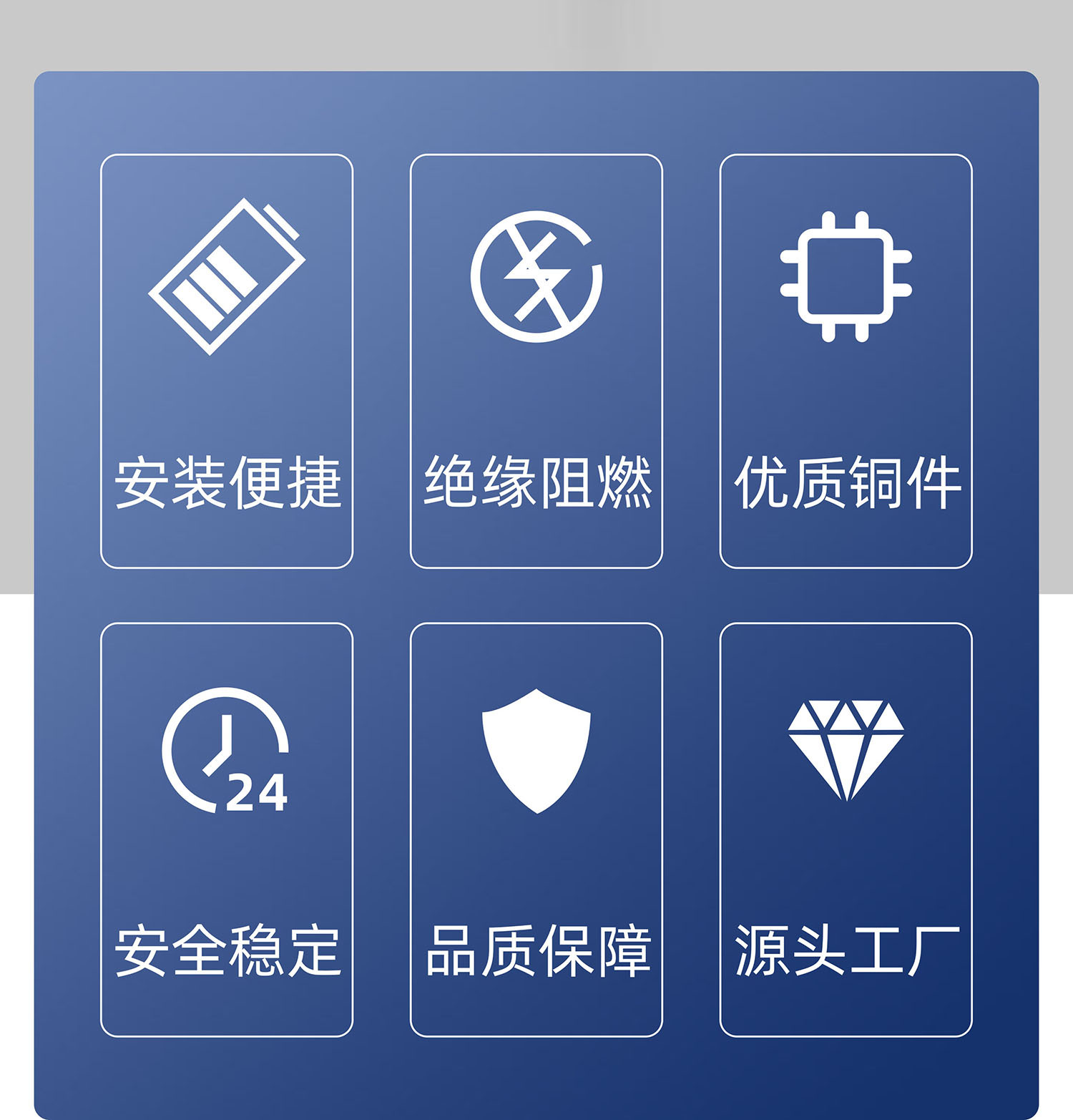 安装便捷

绝缘阻燃

优质铜件

24

安全稳定

品质保障

源头工厂