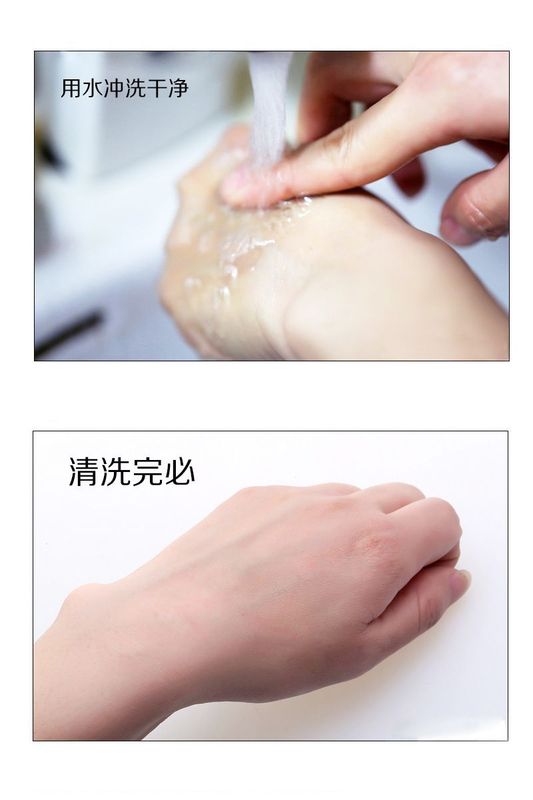 用水冲洗干净

清洗完必