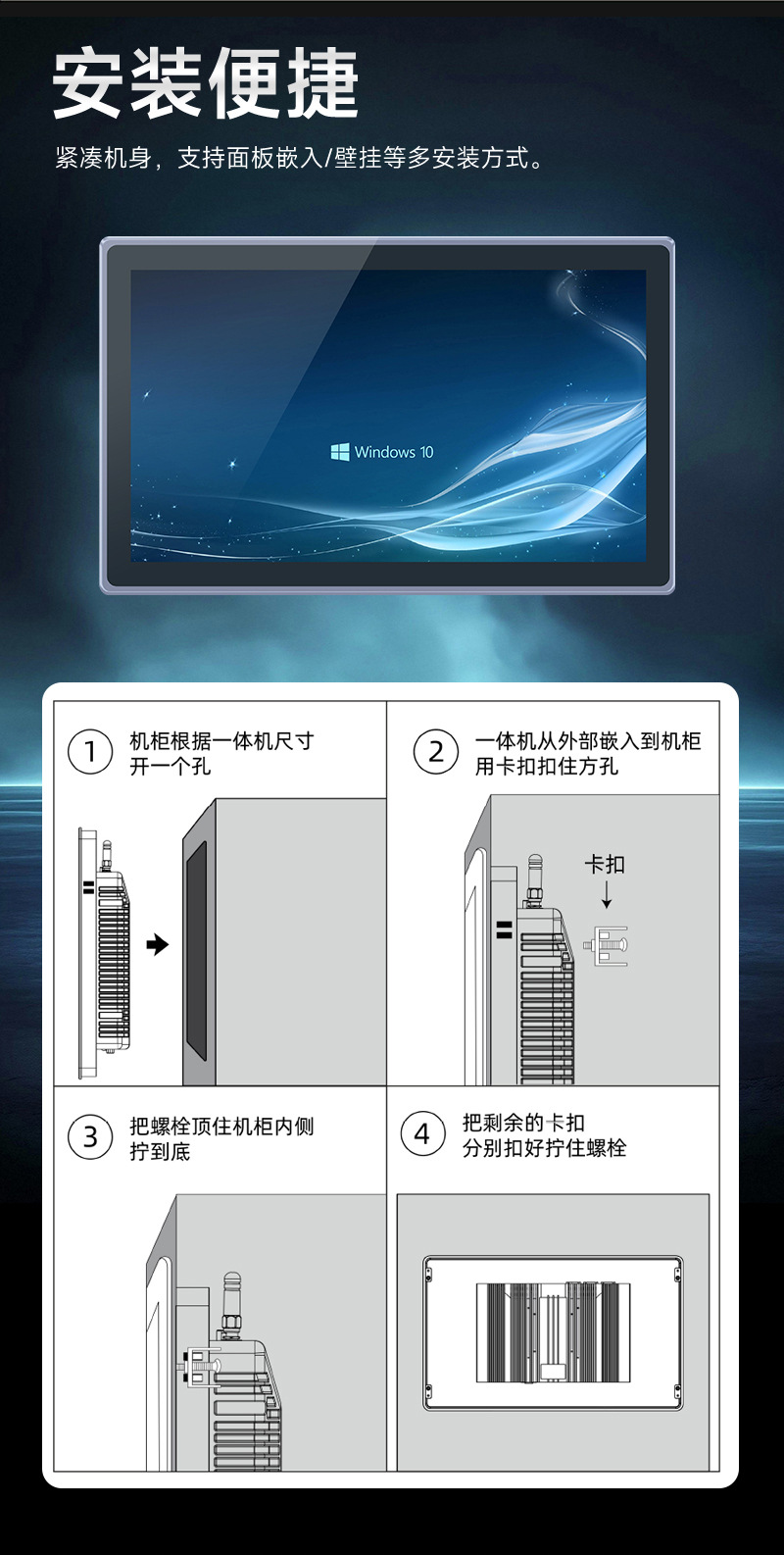 安装便捷

紧凑机身，支持面板嵌入/壁挂等多安装方式。

Windows 10

1 机柜根据一体机尺寸开一个孔

2 一体机从外部嵌入到机柜用卡扣扣住方孔

卡扣

3 把螺栓顶住机柜内侧拧到底

4 把剩余的卡扣分别扣好拧住螺栓