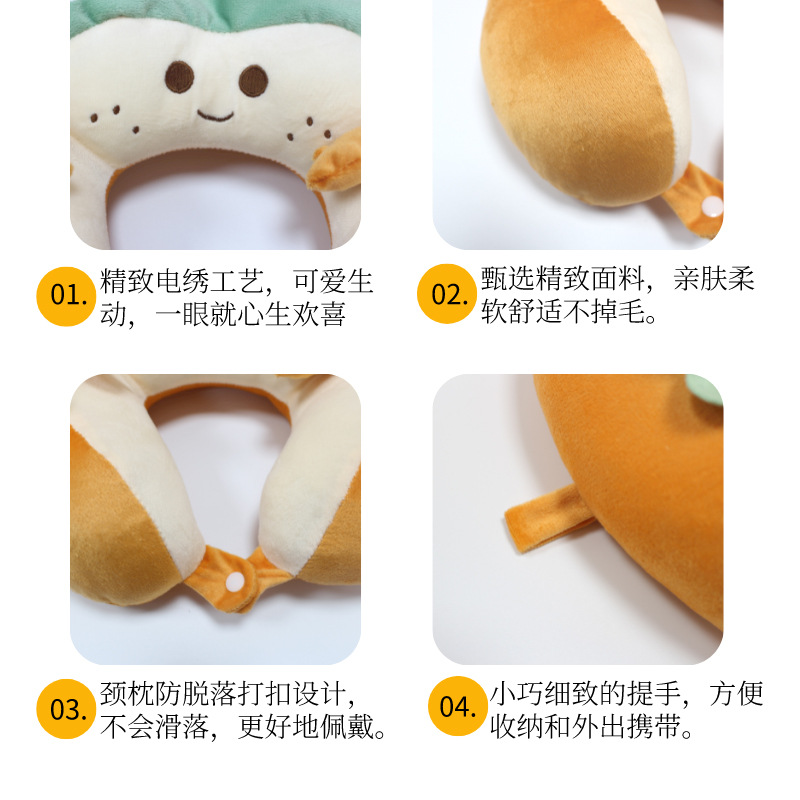 01. 精致电绣工艺，可爱生动，一眼就心生欢喜

02. 甄选精致面料，亲肤柔软舒适不掉毛。

03. 颈枕防脱落打扣设计，不会滑落，更好地佩戴。

04. 小巧细致的提手，方便收纳和外出携带。