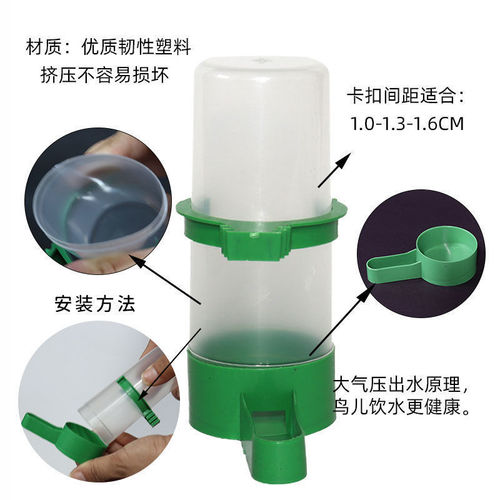 材质：优质韧性塑料
挤压不容易损坏

卡扣间距适合：
1.0-1.3-1.6CM

安装方法

大气压出水原理，
鸟儿饮水更健康。