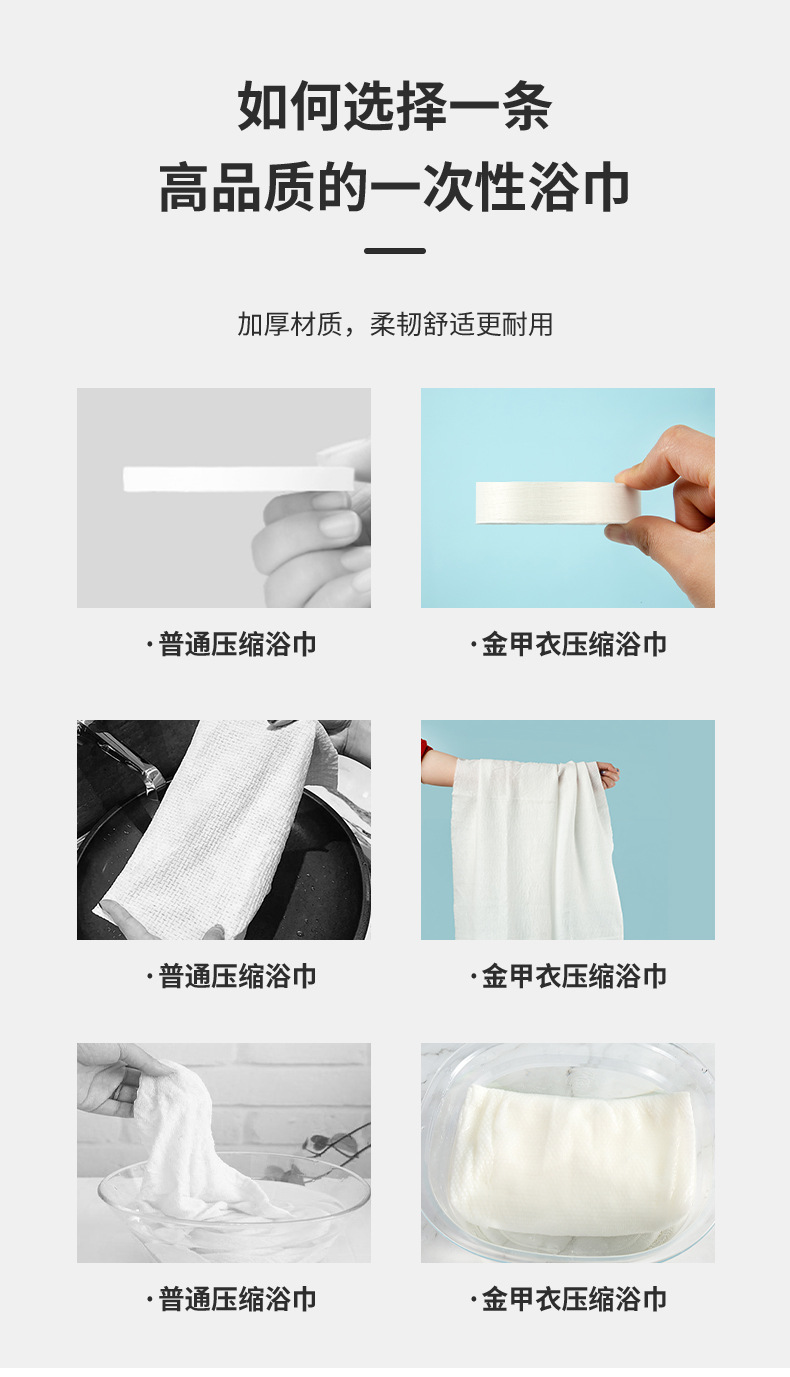 如何选择一条
高品质的一次性浴巾

加厚材质，柔韧舒适更耐用

·普通压缩浴巾

·金甲衣压缩浴巾

·普通压缩浴巾

·金甲衣压缩浴巾

·普通压缩浴巾

·金甲衣压缩浴巾