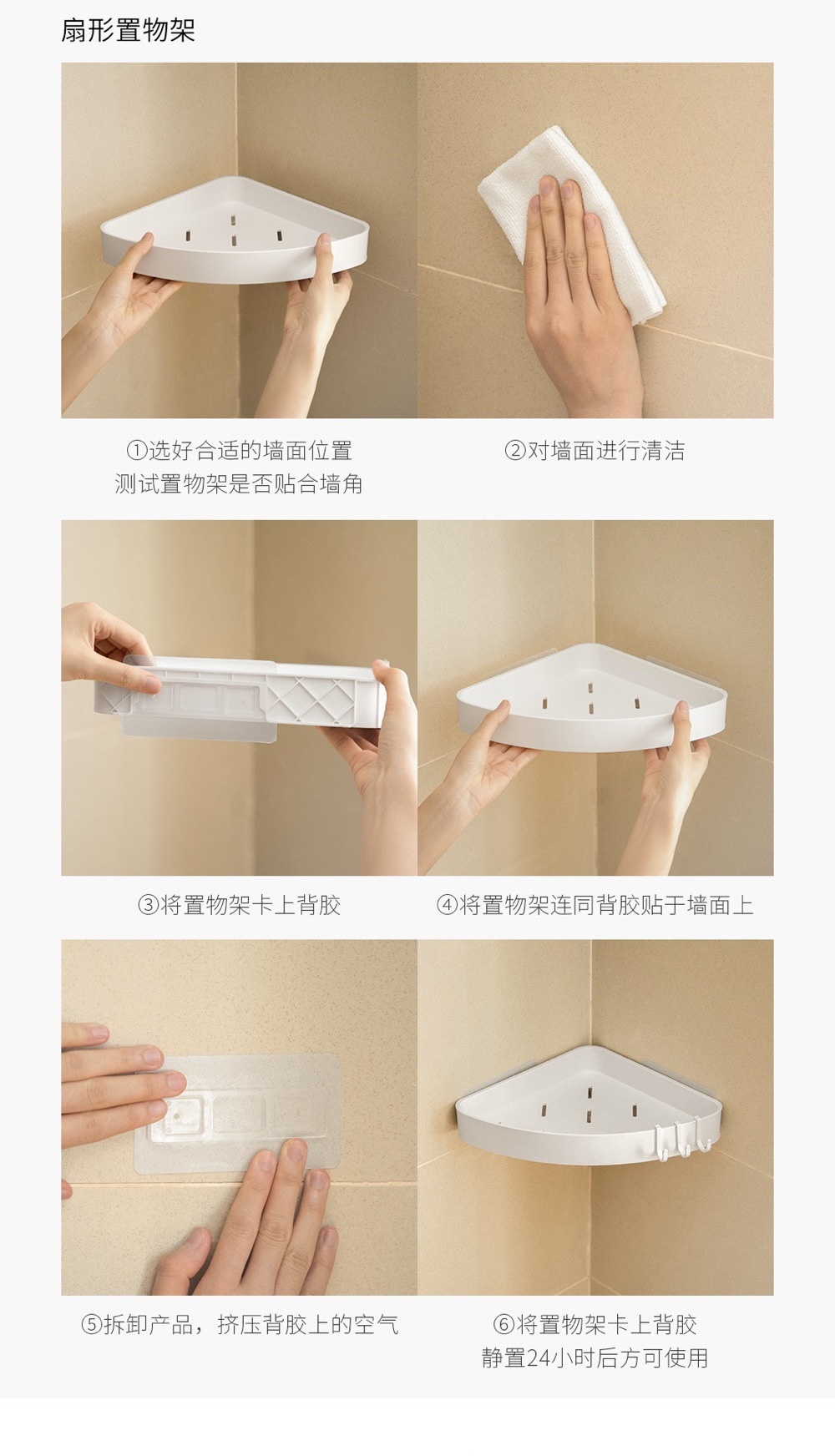 扇形置物架

①选好合适的墙面位置
测试置物架是否贴合墙角

②对墙面进行清洁

③将置物架卡上背胶

④将置物架连同背胶贴于墙面上

⑤拆卸产品，挤压背胶上的空气

⑥将置物架卡上背胶
静置24小时后方可使用