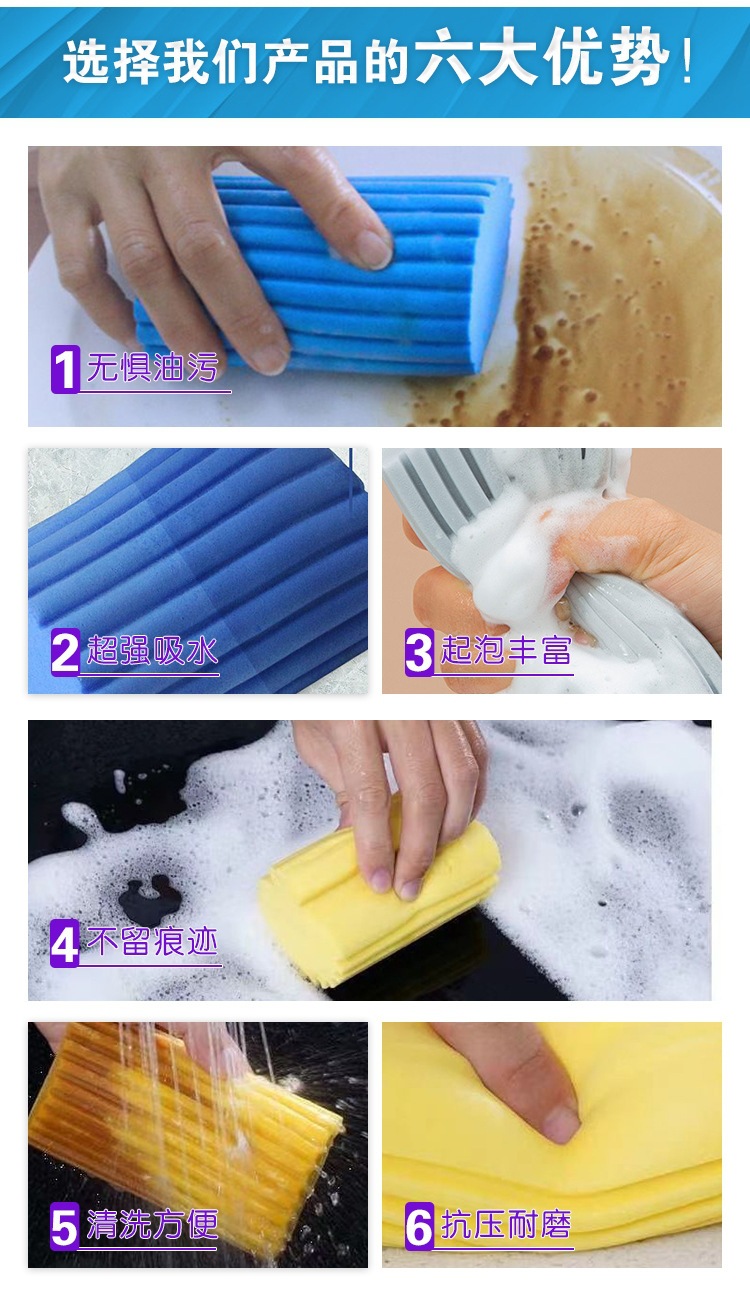 选择我们产品的六大优势！

1 无惧油污

2 超强吸水

3 起泡丰富

4 不留痕迹

5 清洗方便

6 抗压耐磨