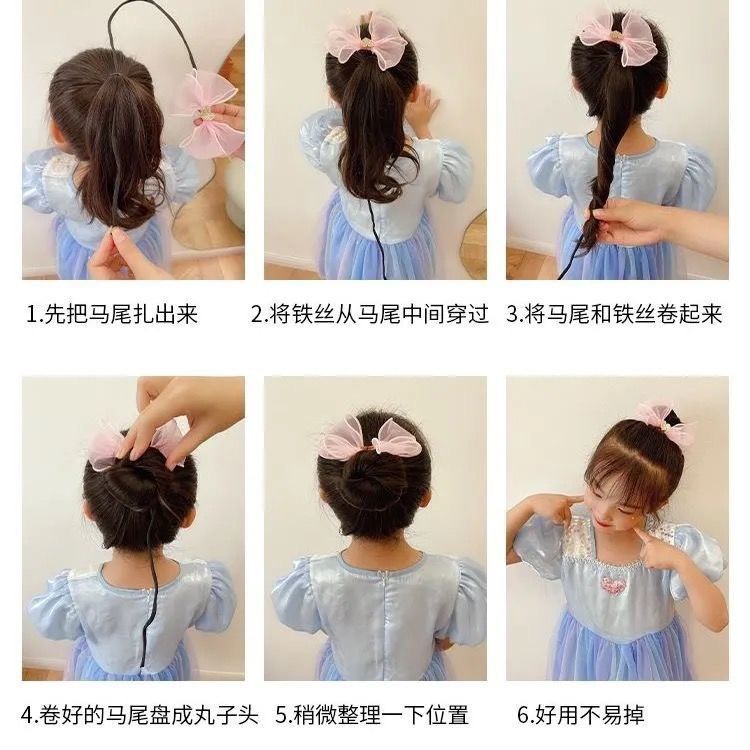 1.先把马尾扎出来

2.将铁丝从马尾中间穿过

3.将马尾和铁丝卷起来

4.卷好的马尾盘成丸子头

5.稍微整理一下位置

6.好用不易掉