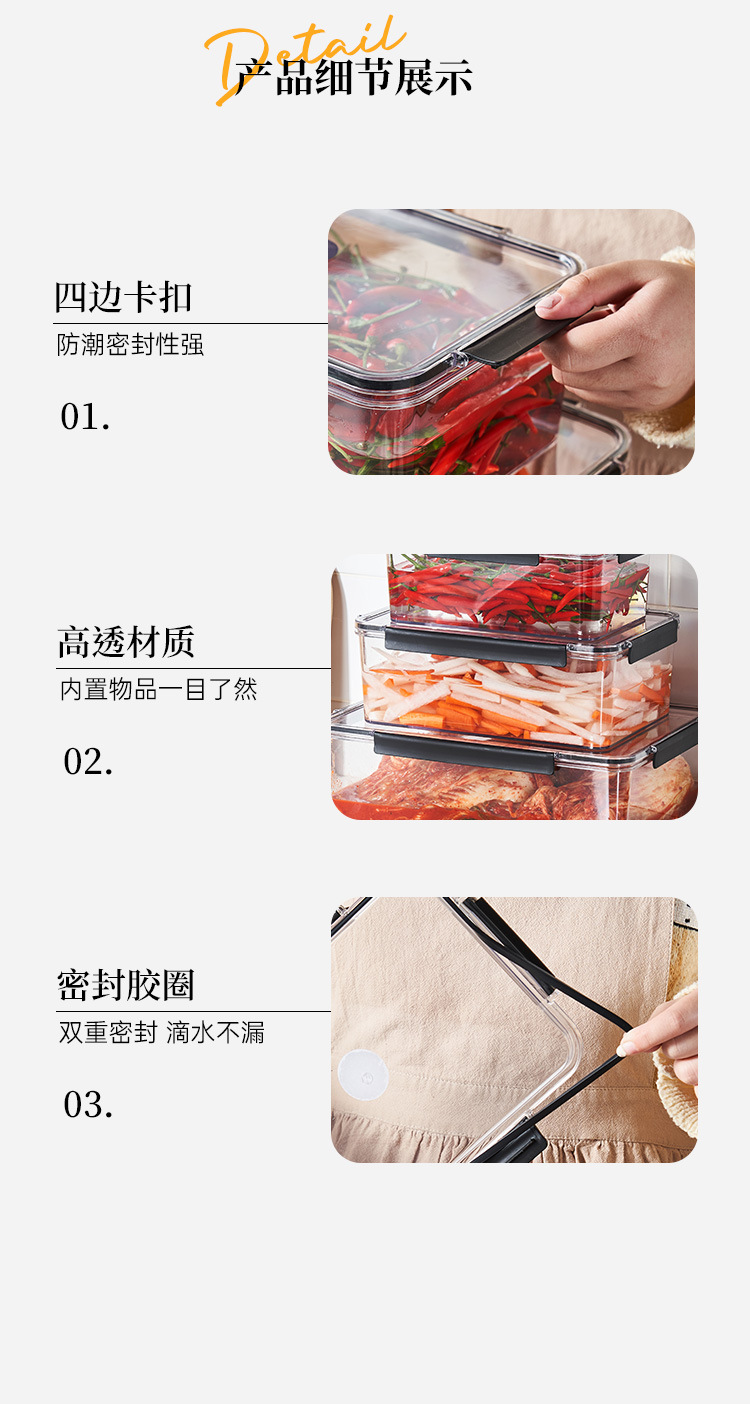 Detail
产品细节展示

四边卡扣
防潮密封性强

01.

高透材质
内置物品一目了然

02.

密封胶圈
双重密封 滴水不漏

03.