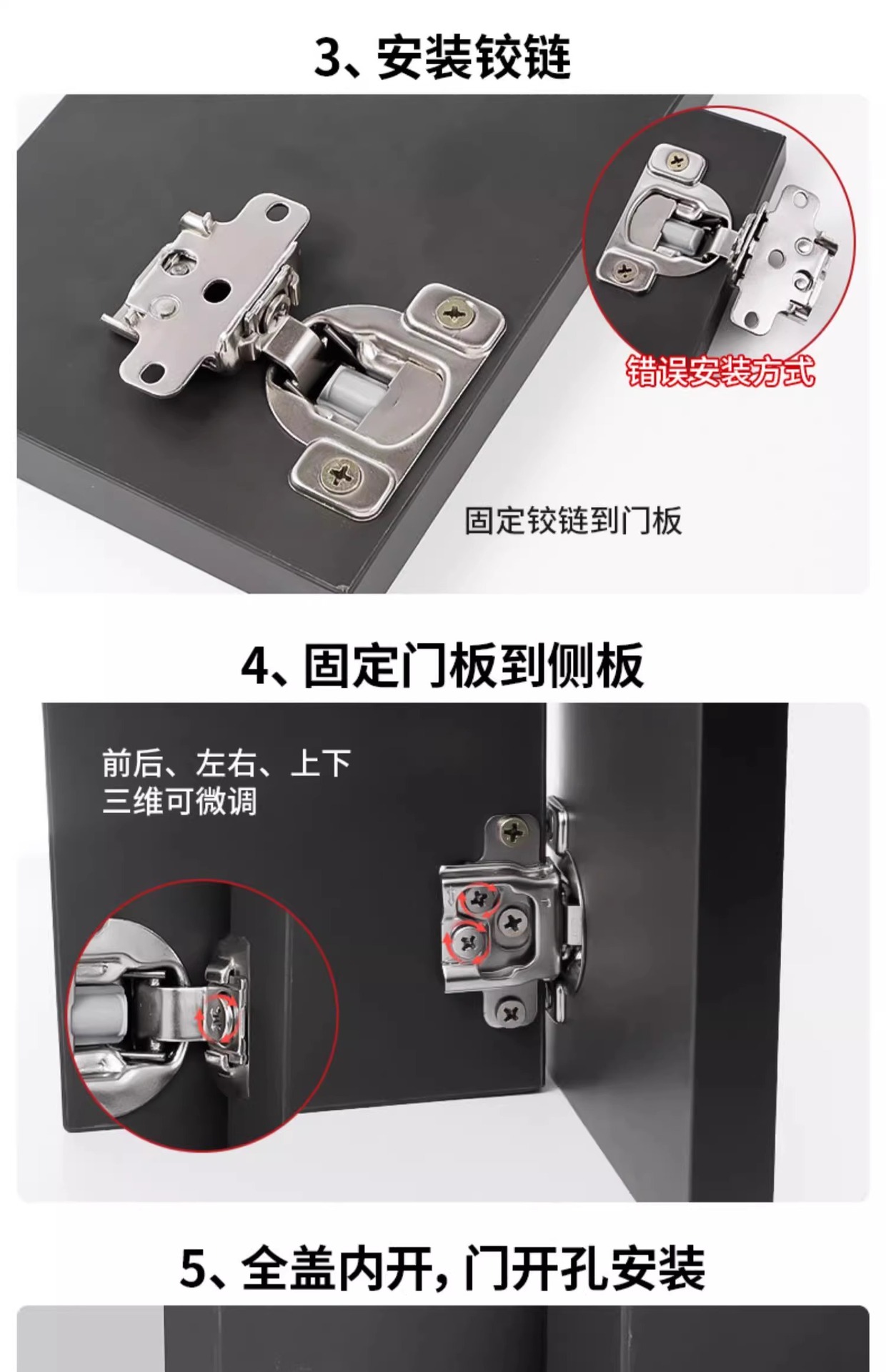 3、安装铰链

错误安装方式

固定铰链到门板

4、固定门板到侧板

前后、左右、上下
三维可微调

5、全盖内开，门开孔安装