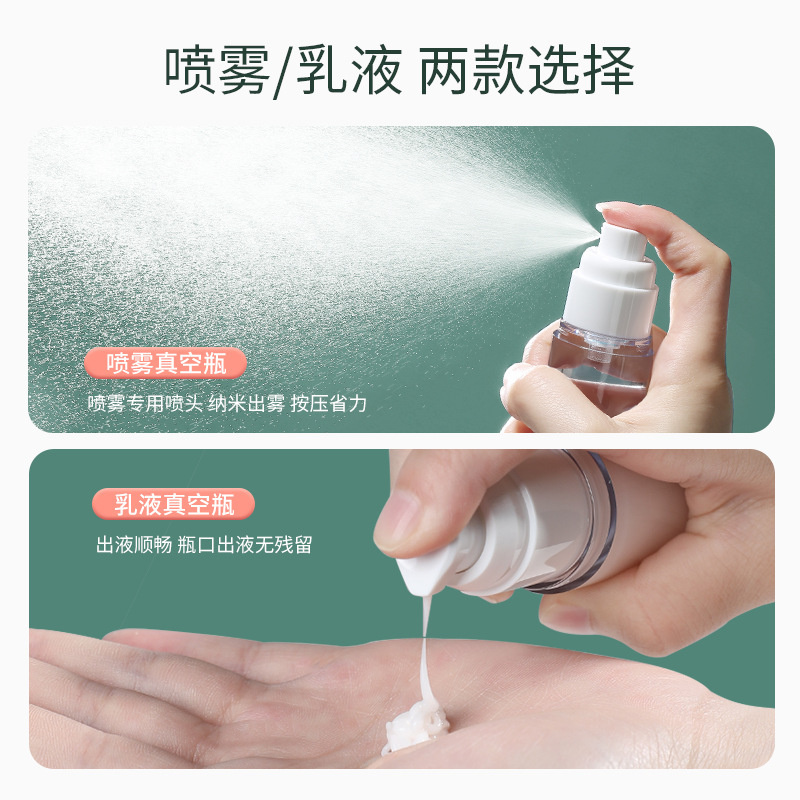 喷雾/乳液 两款选择

喷雾真空瓶

喷雾专用喷头 纳米出雾 按压省力

乳液真空瓶

出液顺畅 瓶口出液无残留