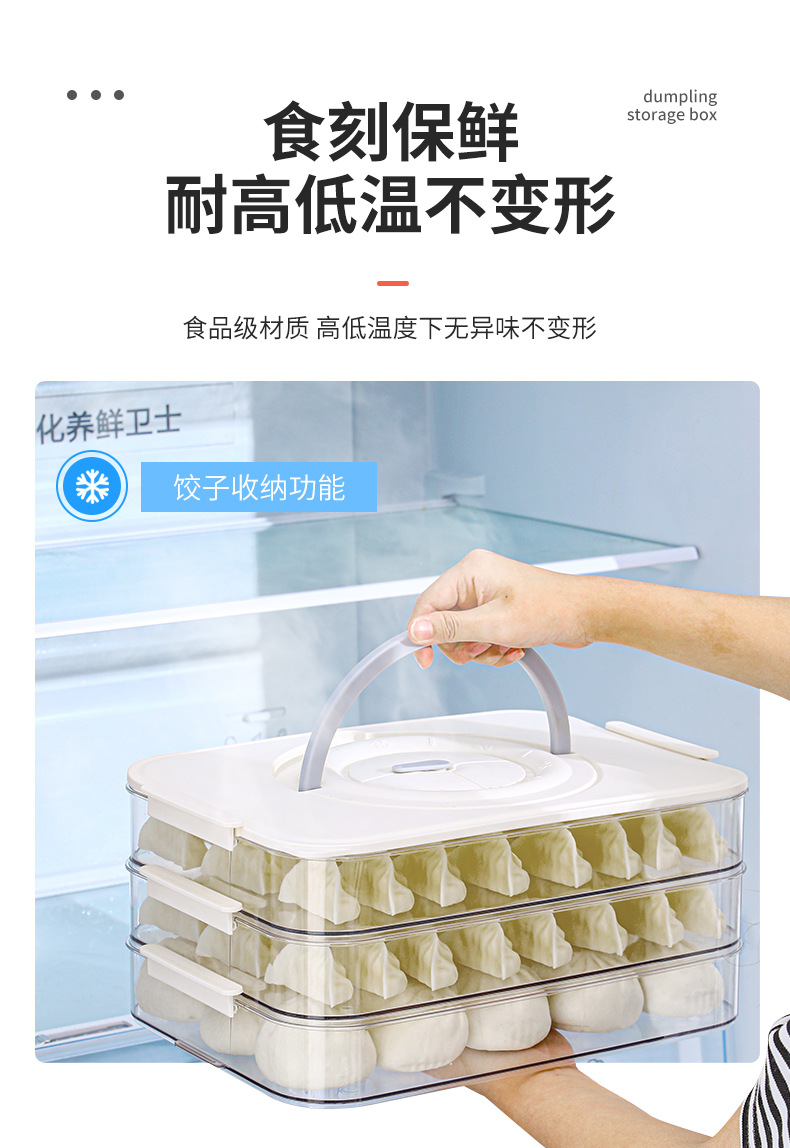 dumpling storage box

食刻保鲜
耐高低温不变形

食品级材质 高低温度下无异味不变形

化养鲜卫士

饺子收纳功能