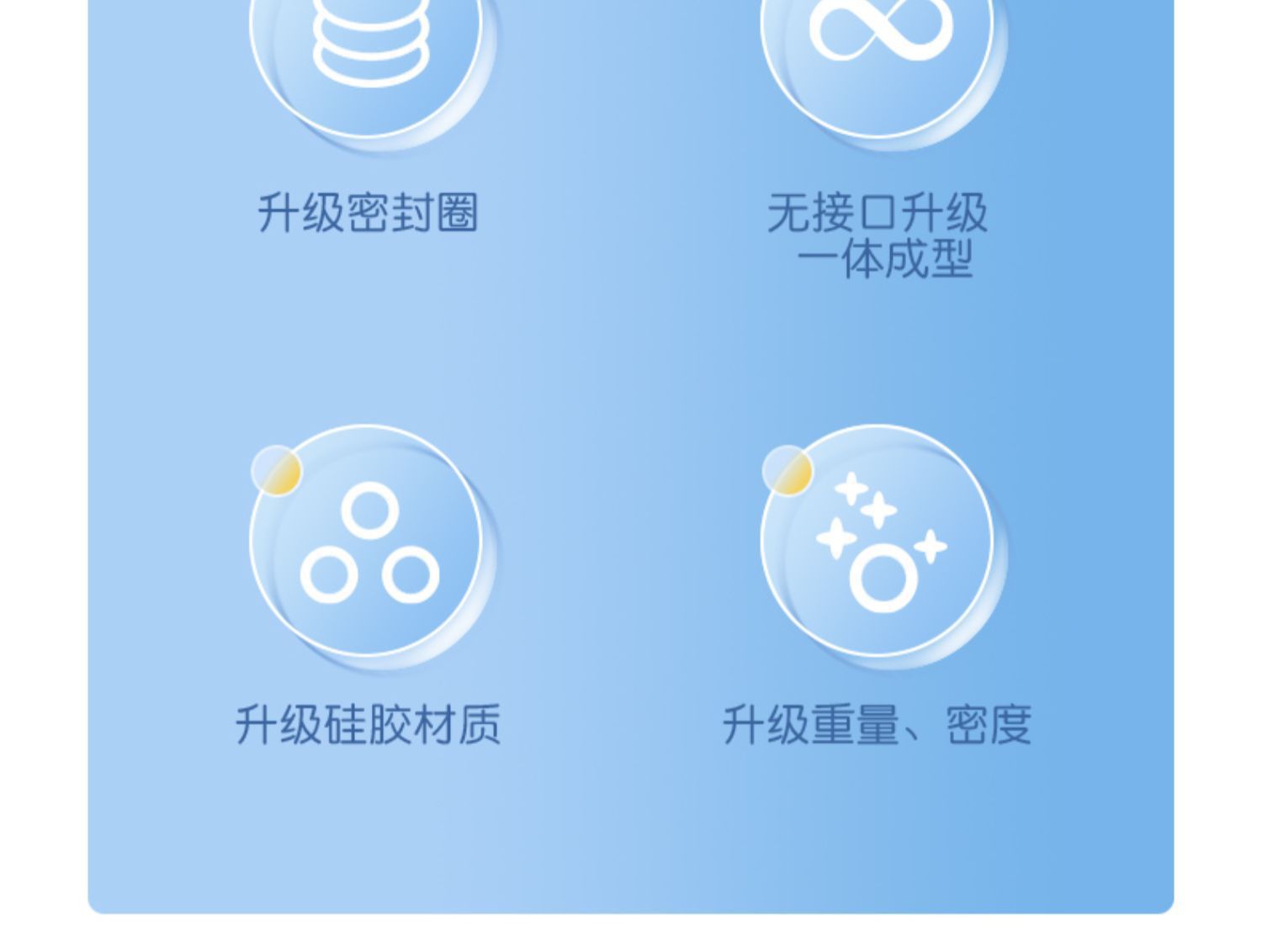 升级密封圈

无接口升级
一体成型

升级硅胶材质

升级重量、密度