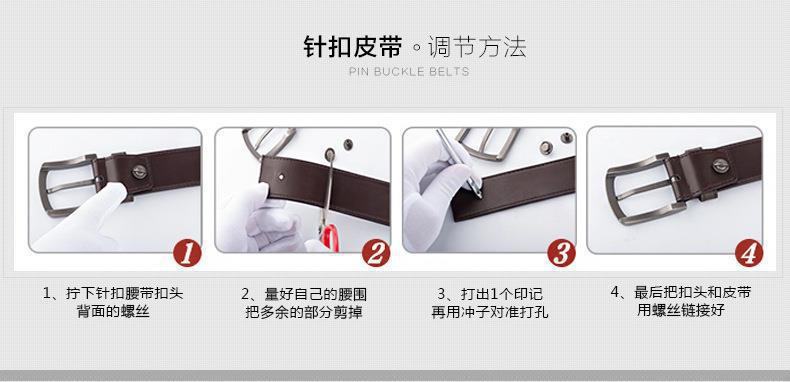 针扣皮带 ◦ 调节方法
PIN BUCKLE BELTS

1

2

3

4

1、拧下针扣腰带扣头背面的螺丝

2、量好自己的腰围把多余的部分剪掉

3、打出1个印记再用冲子对准打孔

4、最后把扣头和皮带用螺丝链接好