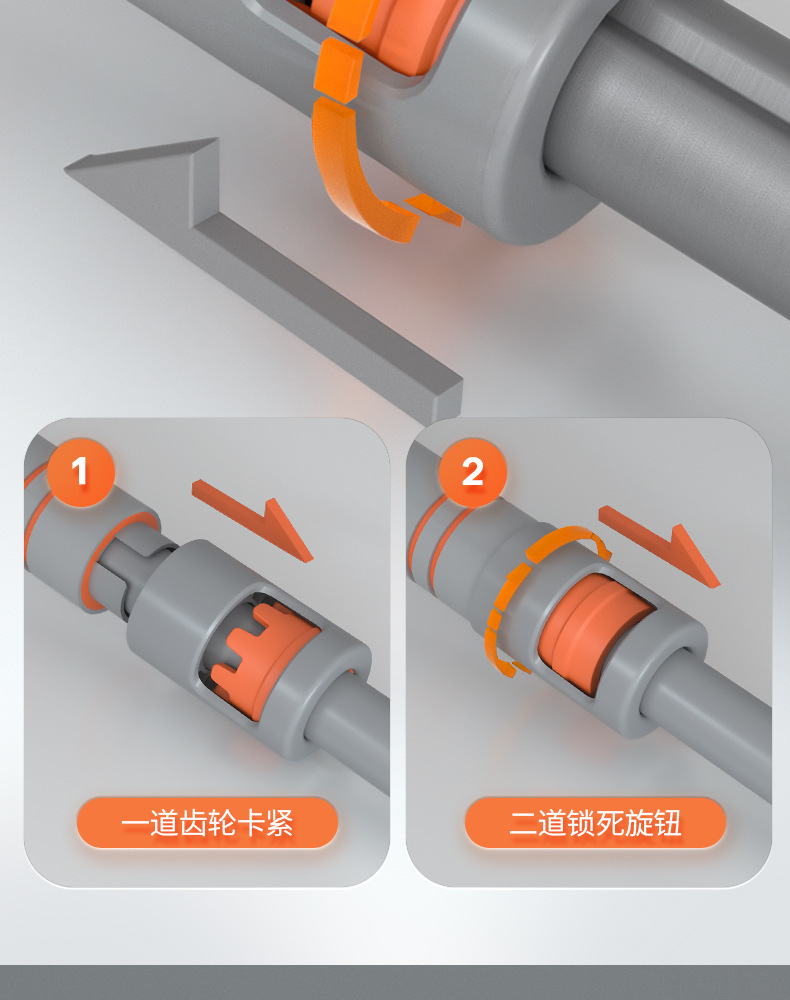 1

一道齿轮卡紧

2

二道锁死旋钮