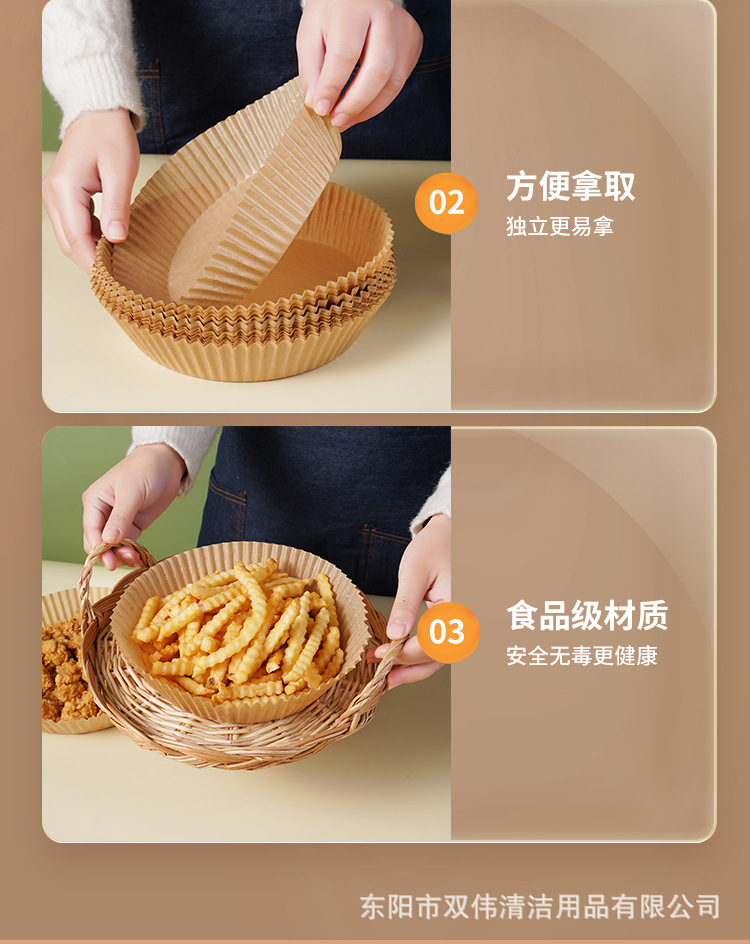 02
方便拿取
独立更易拿

03
食品级材质
安全无毒更健康

东阳市双伟清洁用品有限公司