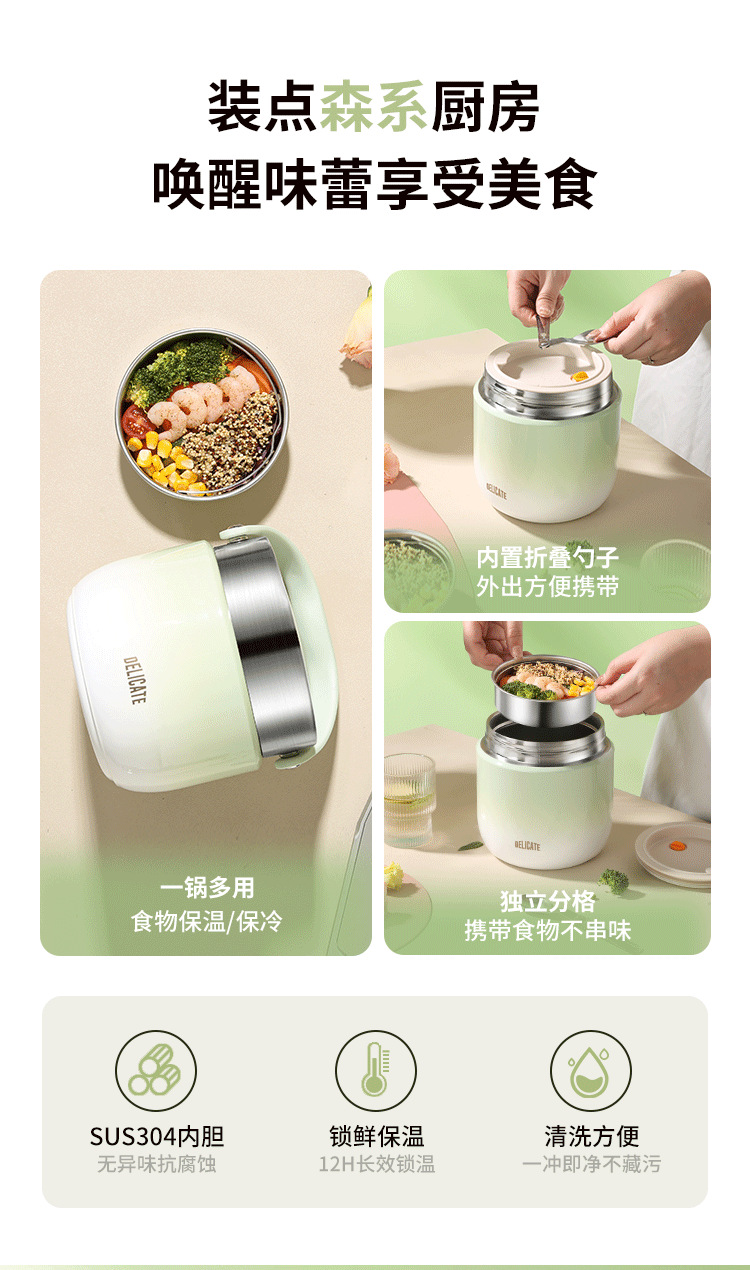 装点森系厨房
唤醒味蕾享受美食

DELICATE

一锅多用
食物保温/保冷

DELICATE

内置折叠勺子
外出方便携带

DELICATE

独立分格
携带食物不串味

SUS304内胆
无异味抗腐蚀

锁鲜保温
12H长效锁温

清洗方便
一冲即净不藏污