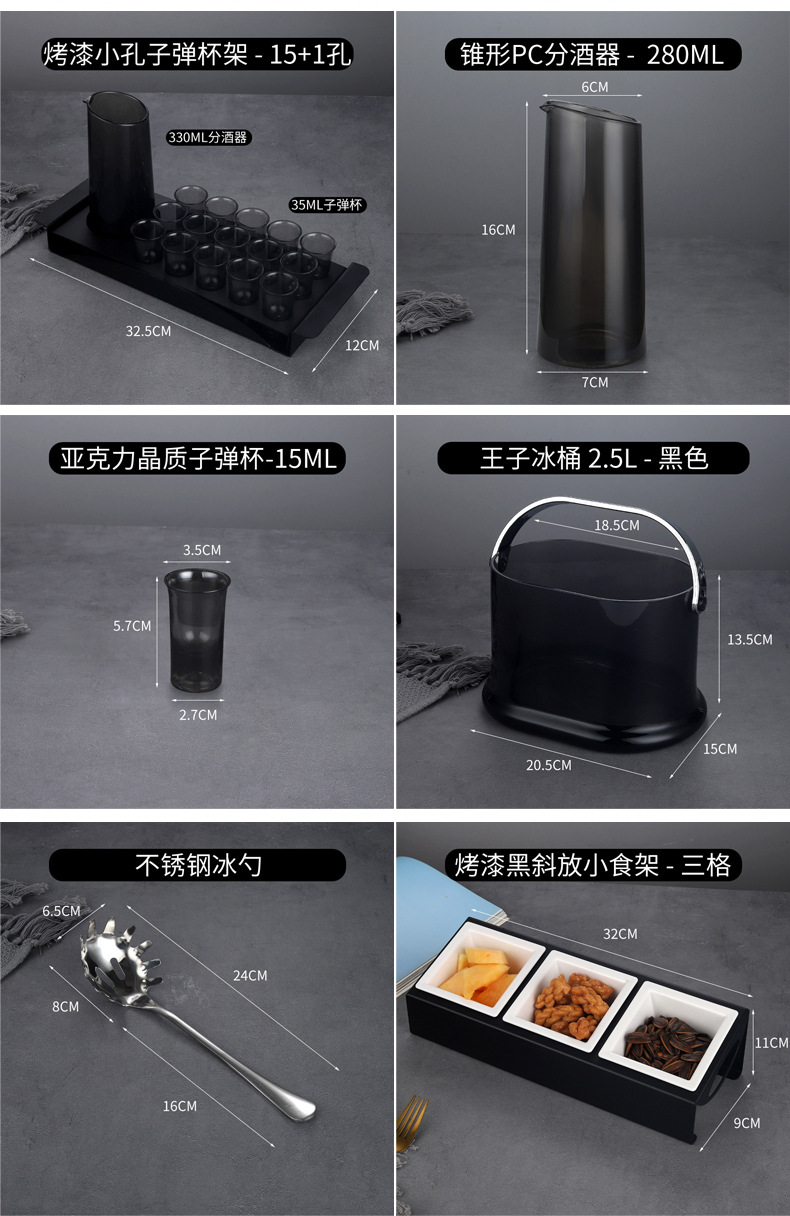 烤漆小孔子弹杯架 - 15+1孔

330ML分酒器

35ML子弹杯

32.5CM

12CM

锥形PC分酒器 - 280ML

6CM

16CM

7CM

亚克力晶质子弹杯-15ML

3.5CM

5.7CM

2.7CM

王子冰桶 2.5L - 黑色

18.5CM

13.5CM

20.5CM

15CM

不锈钢冰勺

6.5CM

24CM

8CM

16CM

烤漆黑斜放小食架 - 三格

32CM

11CM

9CM