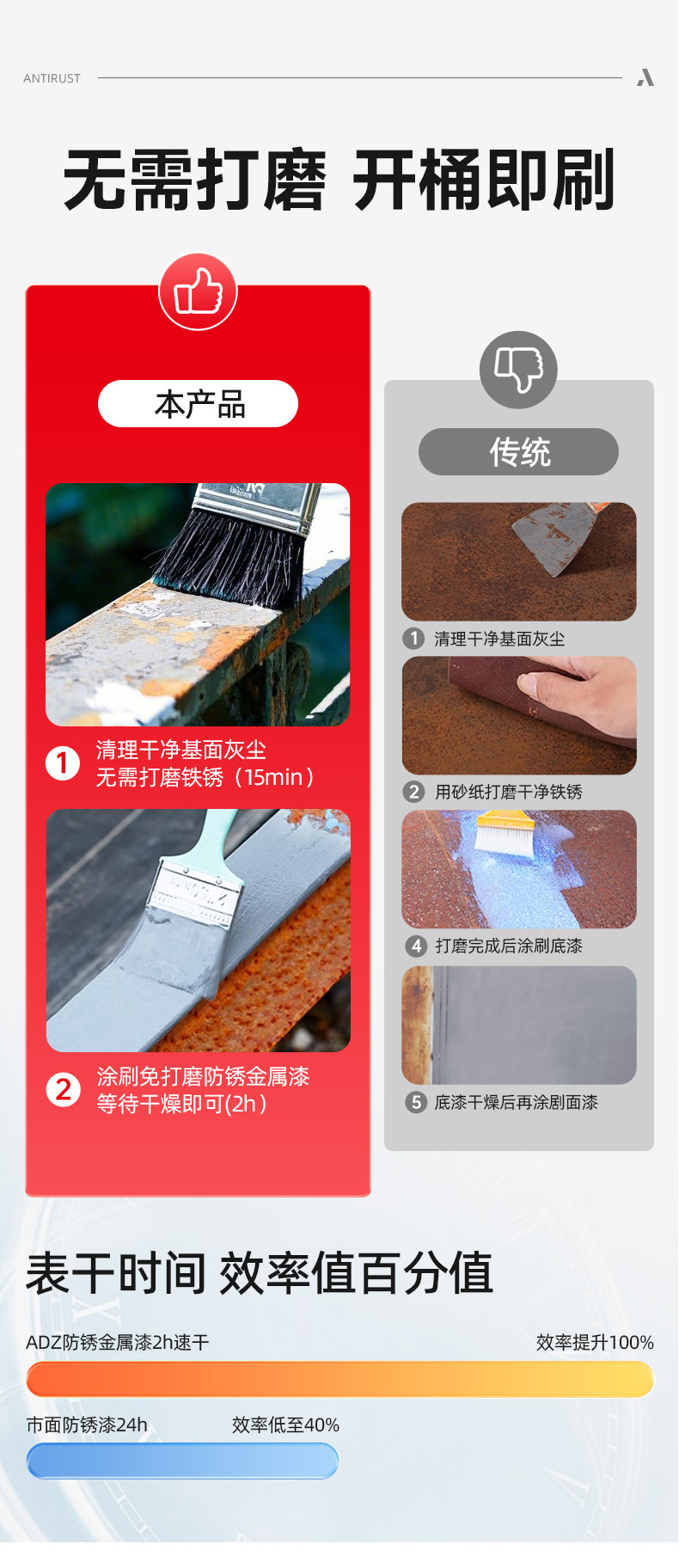 ANTIRUST

无需打磨 开桶即刷

本产品

1 清理干净基面灰尘
无需打磨铁锈（15min）

2 涂刷免打磨防锈金属漆
等待干燥即可(2h）

传统

1 清理干净基面灰尘

2 用砂纸打磨干净铁锈

4 打磨完成后涂刷底漆

5 底漆干燥后再涂刷面漆

表干时间 效率值百分值

ADZ防锈金属漆2h速干 效率提升100%

市面防锈漆24h 效率低至40%