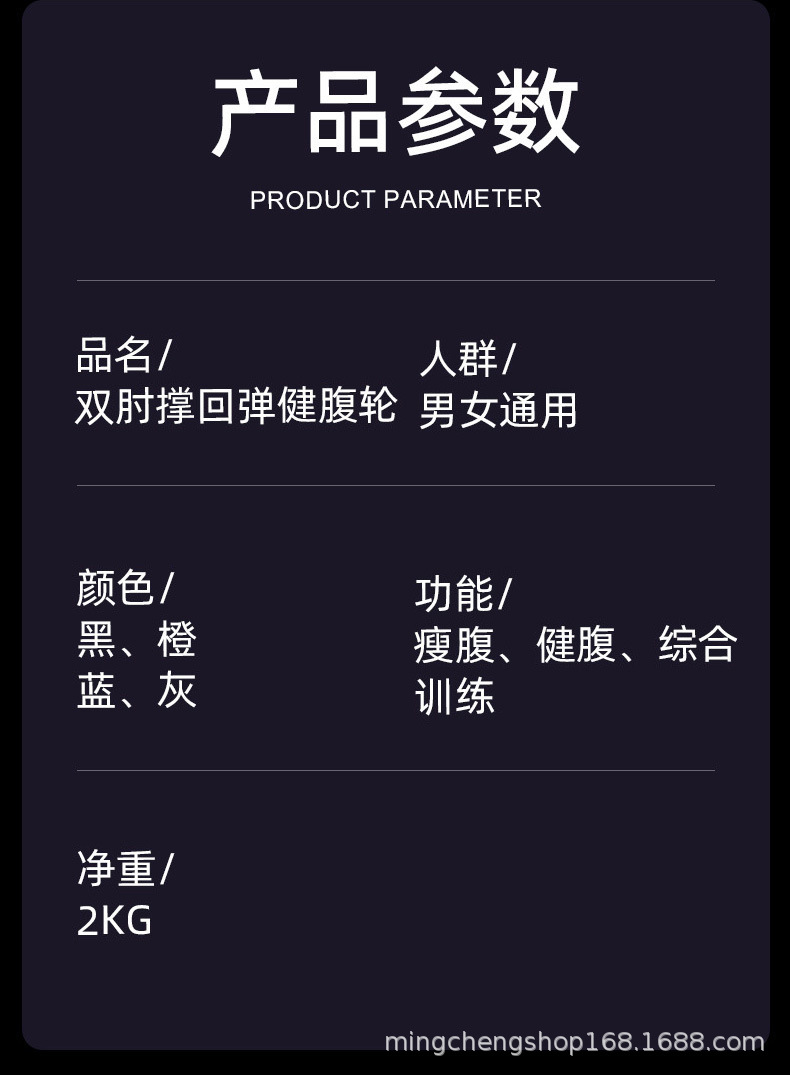 产品参数

PRODUCT PARAMETER

品名/
双肘撑回弹健腹轮

人群/
男女通用

颜色/
黑、橙
蓝、灰

功能/
瘦腹、健腹、综合训练

净重/
2KG

mingchengshop168.1688.com