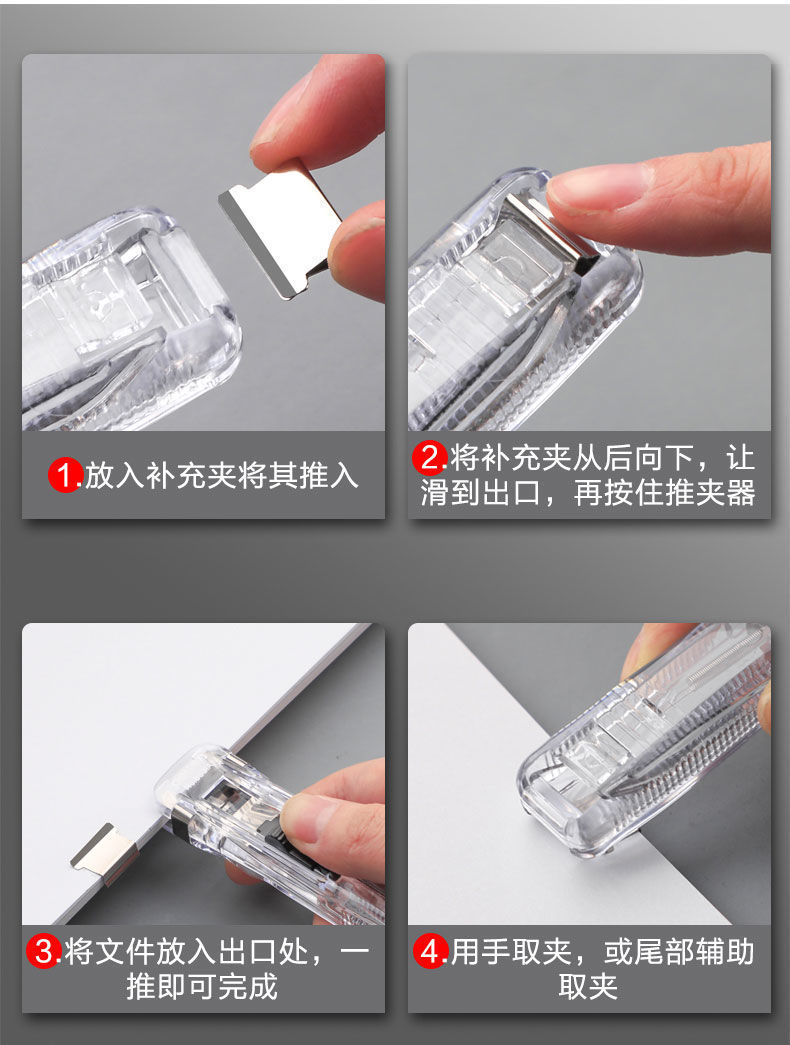 1.放入补充夹将其推入

2.将补充夹从后向下，让滑到出口，再按住推夹器

3.将文件放入出口处，一推即可完成

4.用手取夹，或尾部辅助取夹