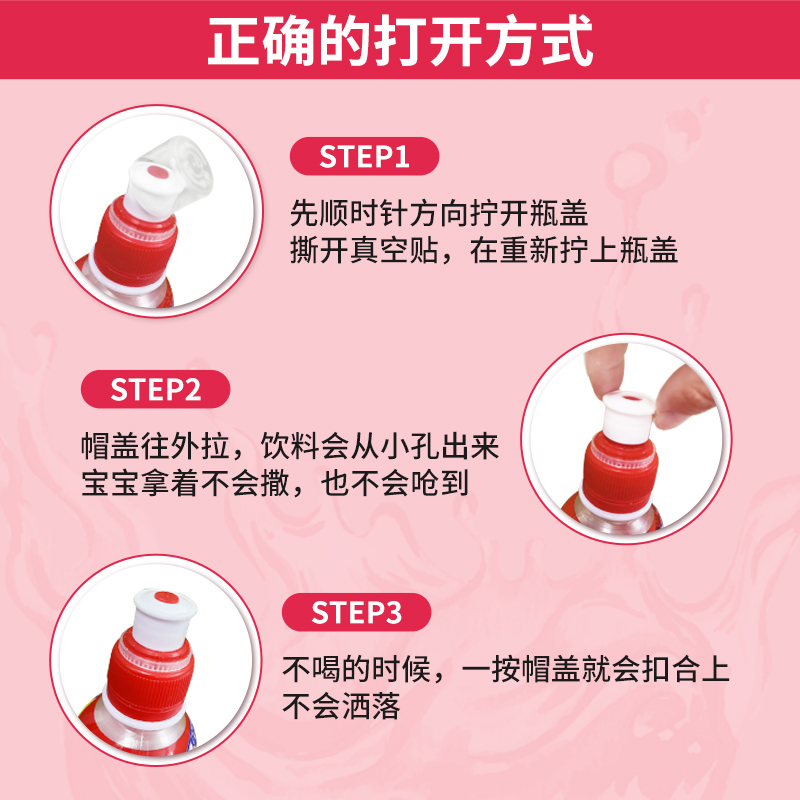 正确的打开方式

STEP1

先顺时针方向拧开瓶盖
撕开真空贴，在重新拧上瓶盖

STEP2

帽盖往外拉，饮料会从小孔出来
宝宝拿着不会撒，也不会呛到

STEP3

不喝的时候，一按帽盖就会扣合上
不会洒落