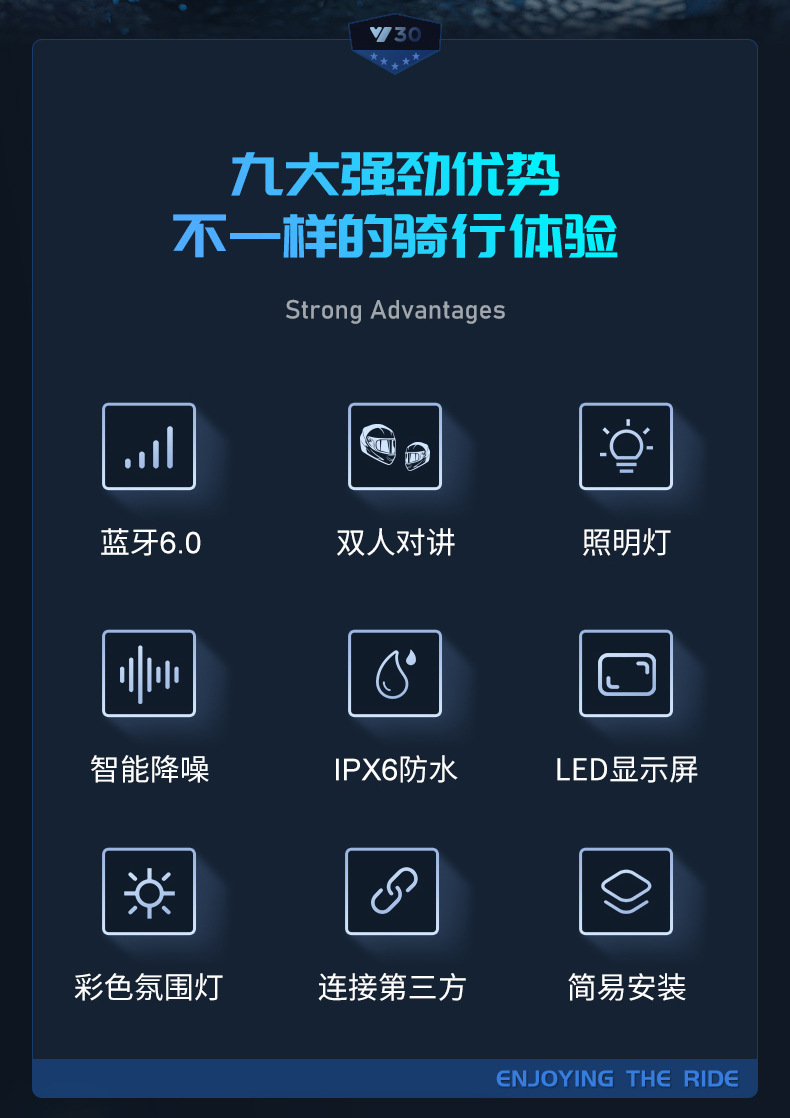 V30

九大强劲优势
不一样的骑行体验

Strong Advantages

蓝牙6.0

双人对讲

照明灯

智能降噪

IPX6防水

LED显示屏

彩色氛围灯

连接第三方

简易安装

ENJOYING THE RIDE