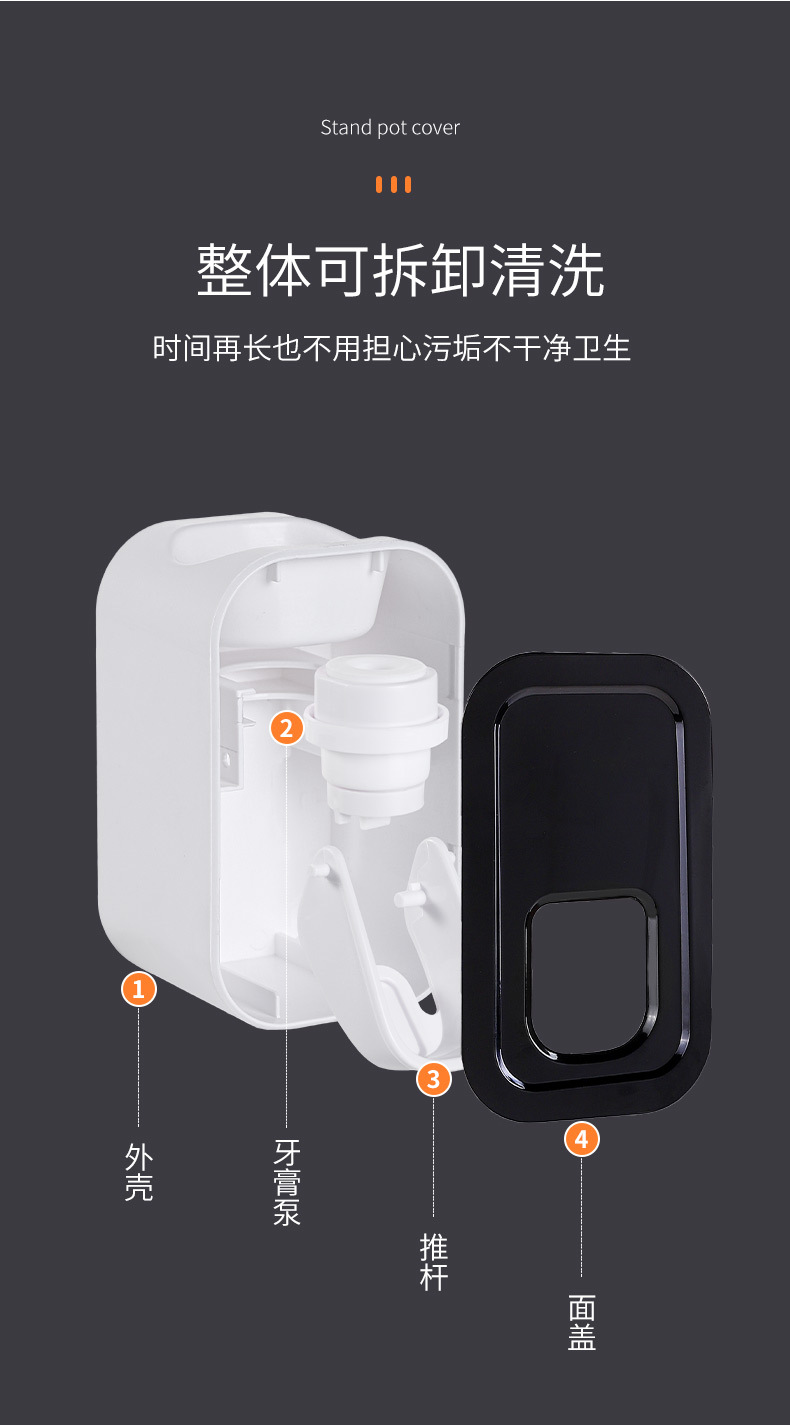 Stand pot cover

整体可拆卸清洗

时间再长也不用担心污垢不干净卫生

2

1

3

4

外壳

牙膏泵

推杆

面盖