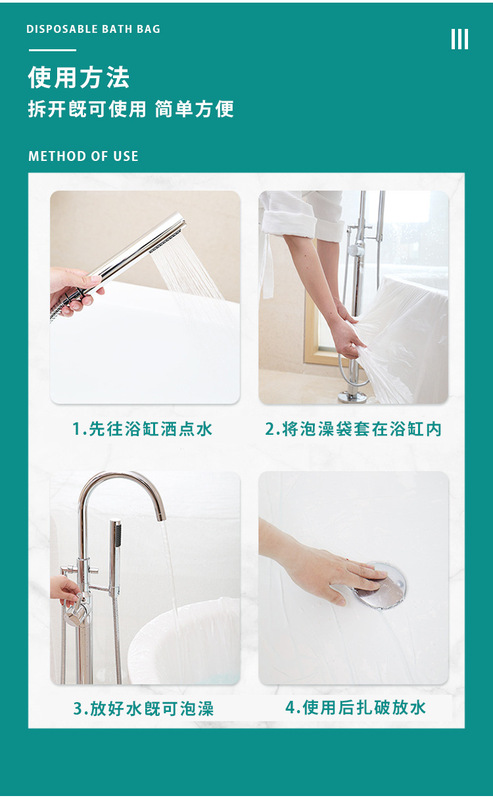 DISPOSABLE BATH BAG

III

使用方法
拆开既可使用 简单方便

METHOD OF USE

1.先往浴缸洒点水

2.将泡澡袋套在浴缸内

3.放好水既可泡澡

4.使用后扎破放水