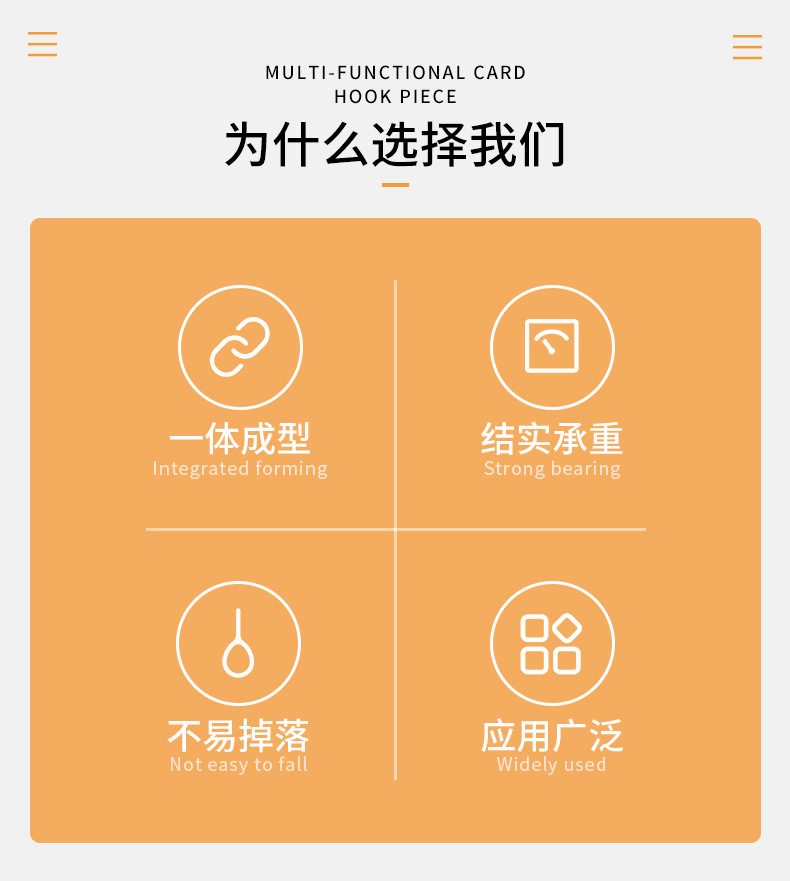 MULTI-FUNCTIONAL CARD
HOOK PIECE

为什么选择我们

一体成型
Integrated forming

结实承重
Strong bearing

不易掉落
Not easy to fall

应用广泛
Widely used