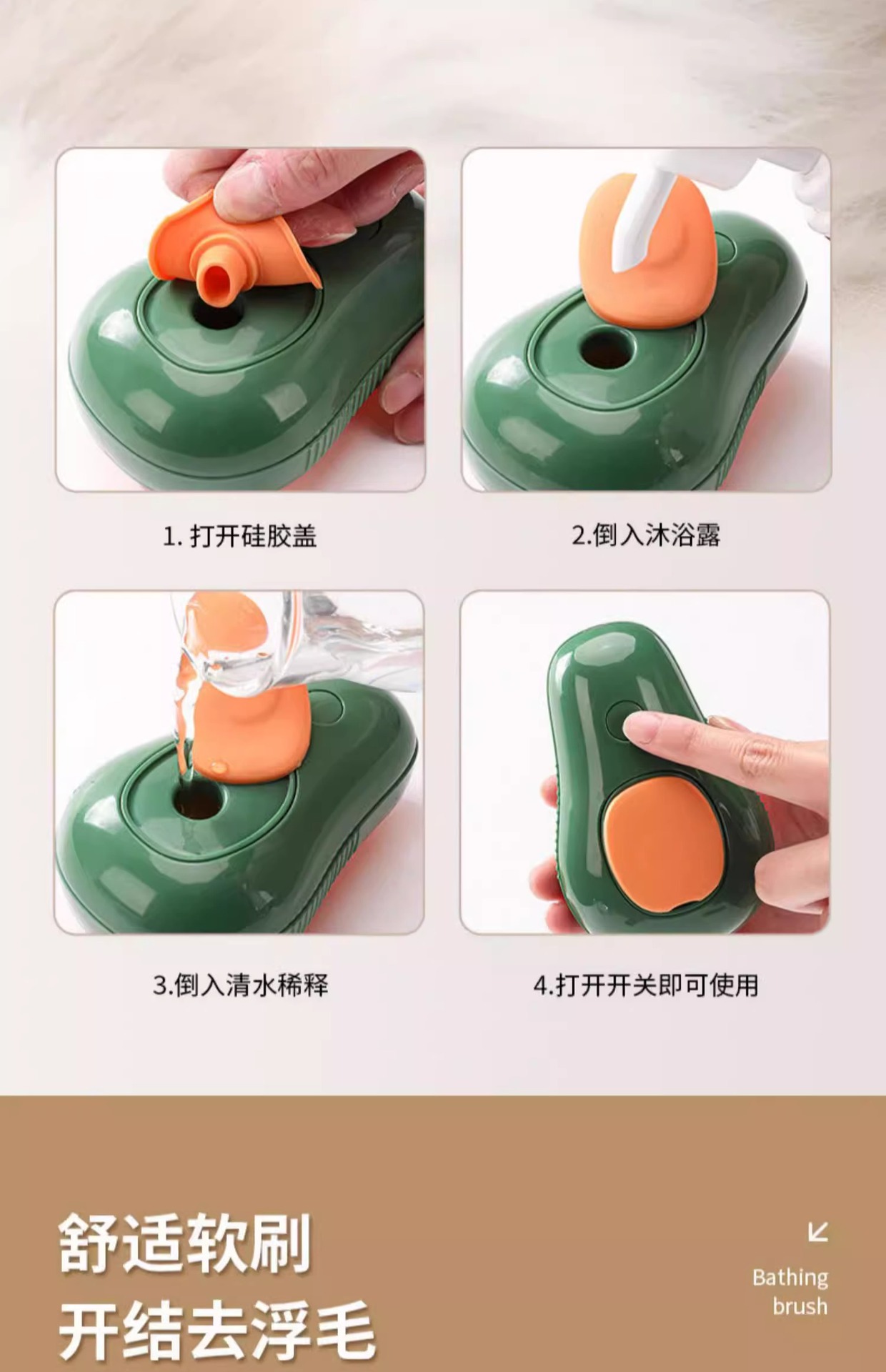 1. 打开硅胶盖

2.倒入沐浴露

3.倒入清水稀释

4.打开开关即可使用

舒适软刷
开结去浮毛

Bathing brush