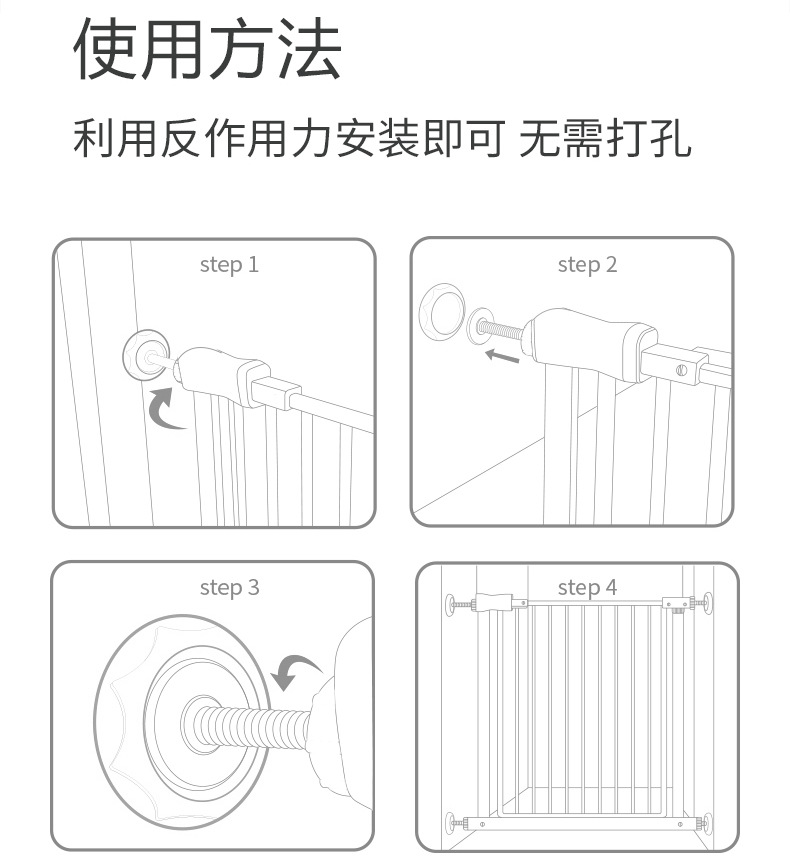 使用方法

利用反作用力安装即可 无需打孔

step 1

step 2

step 3

step 4