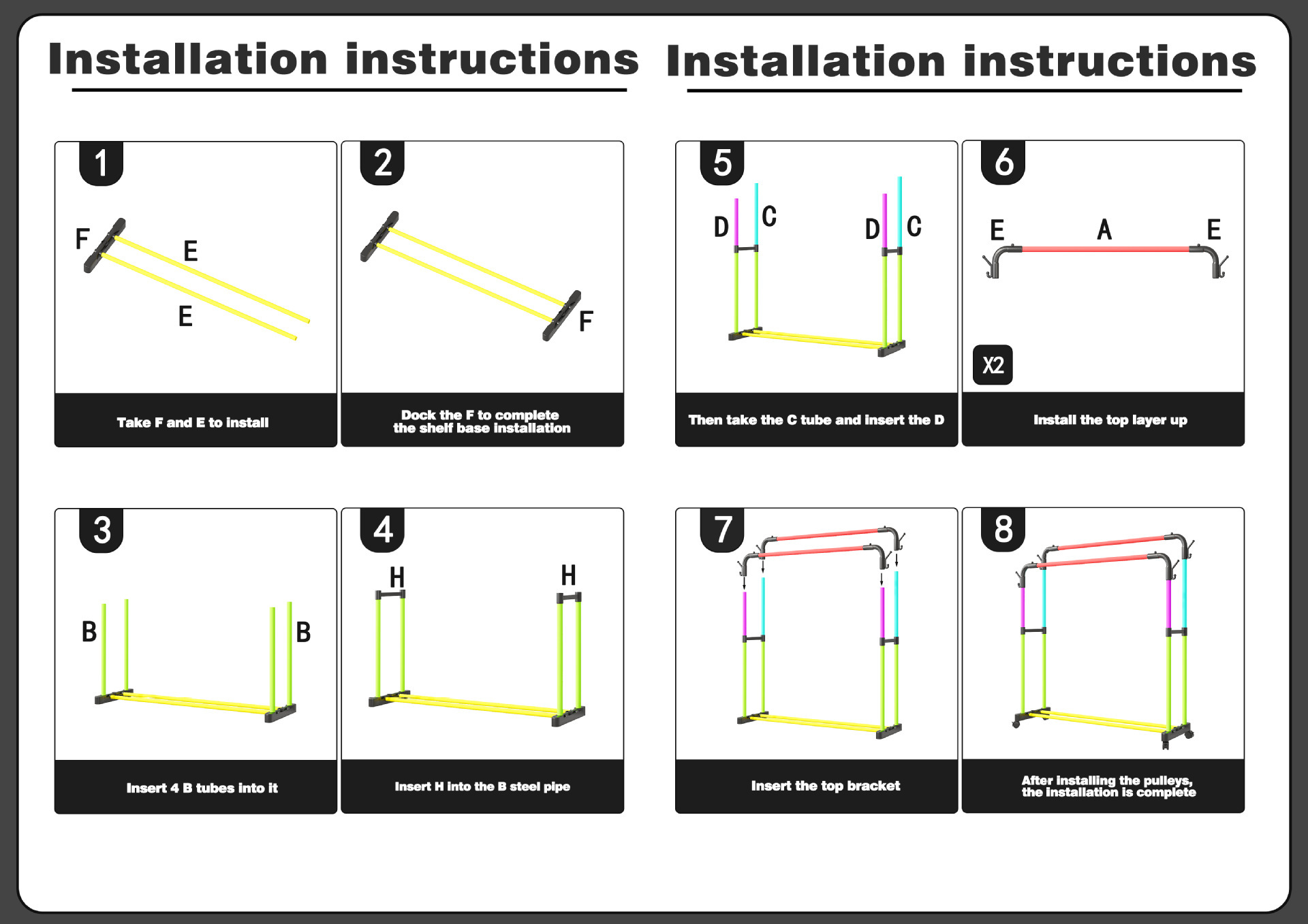 Installation instructions

1
F
E
E
Take F and E to install

2
F
Dock the F to complete the shelf base installation

3
B
B
Insert 4 B tubes into it

4
H
H
Insert H into the B steel pipe

Installation instructions

5
D
C
D
C
Then take the C tube and insert the D

6
E
A
E
X2
Install the top layer up

7
Insert the top bracket

8
After installing the pulleys, the installation is complete