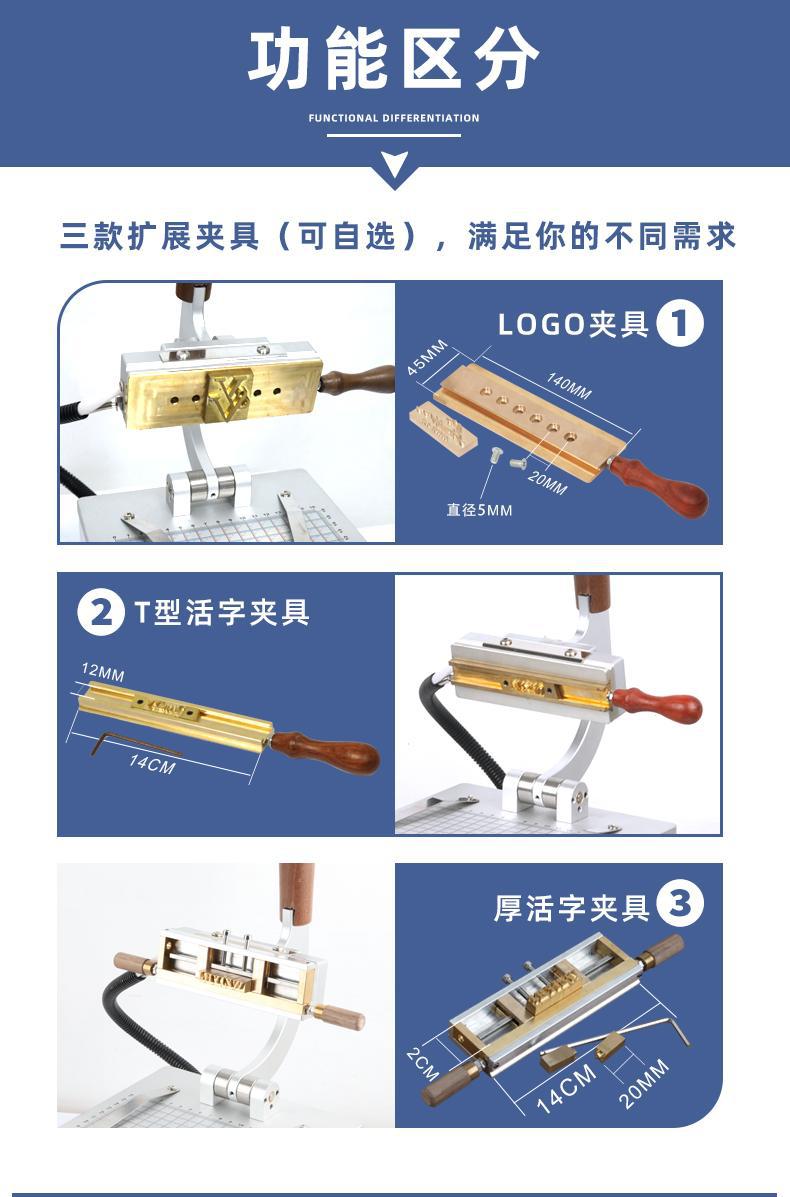 功能区分

FUNCTIONAL DIFFERENTIATION

三款扩展夹具（可自选），满足你的不同需求

LOGO夹具 1

45MM

140MM

20MM

直径5MM

2 T型活字夹具

12MM

14CM

厚活字夹具 3

2CM

14CM

20MM