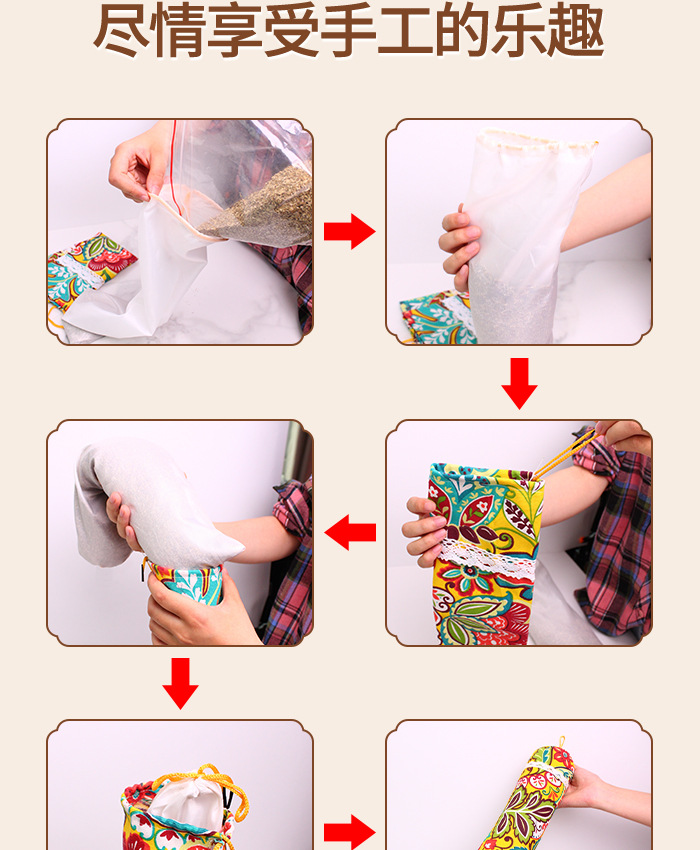 尽情享受手工的乐趣