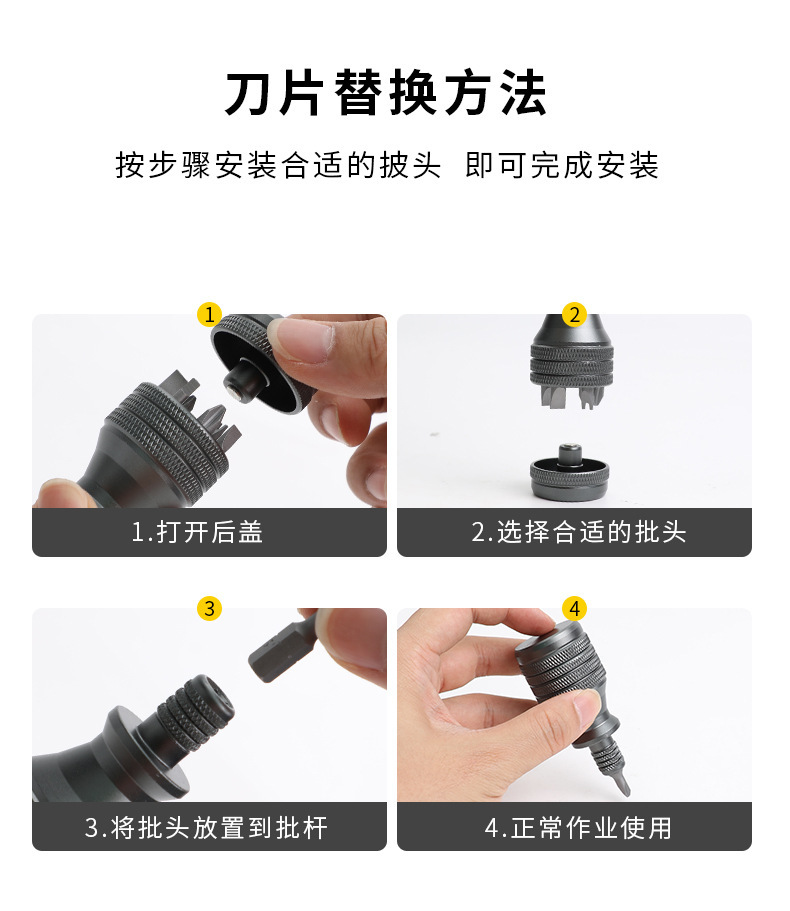 刀片替换方法

按步骤安装合适的披头 即可完成安装

1

1.打开后盖

2

2.选择合适的批头

3

3.将批头放置到批杆

4

4.正常作业使用