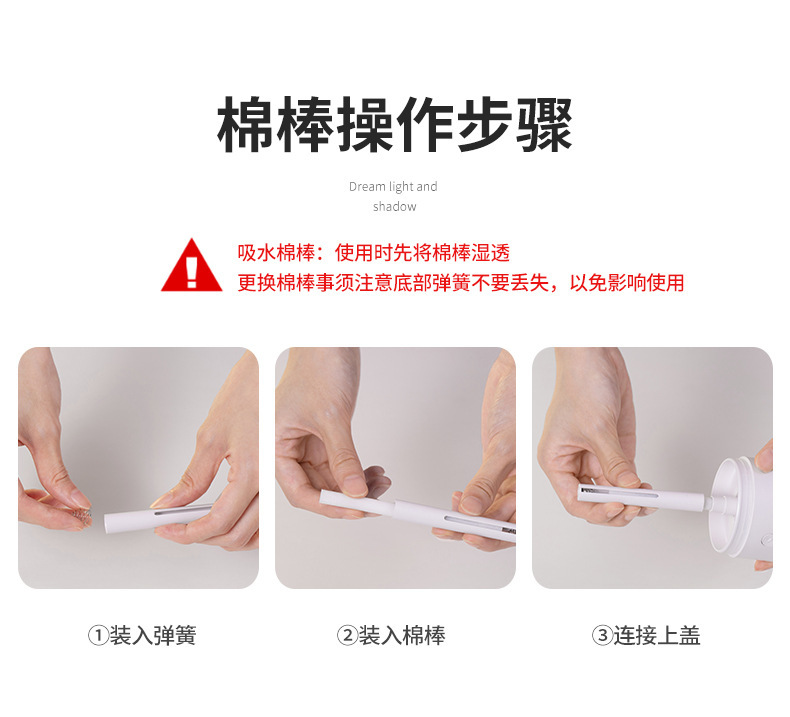 棉棒操作步骤

Dream light and shadow

吸水棉棒：使用时先将棉棒湿透
更换棉棒事须注意底部弹簧不要丢失，以免影响使用

①装入弹簧

②装入棉棒

③连接上盖